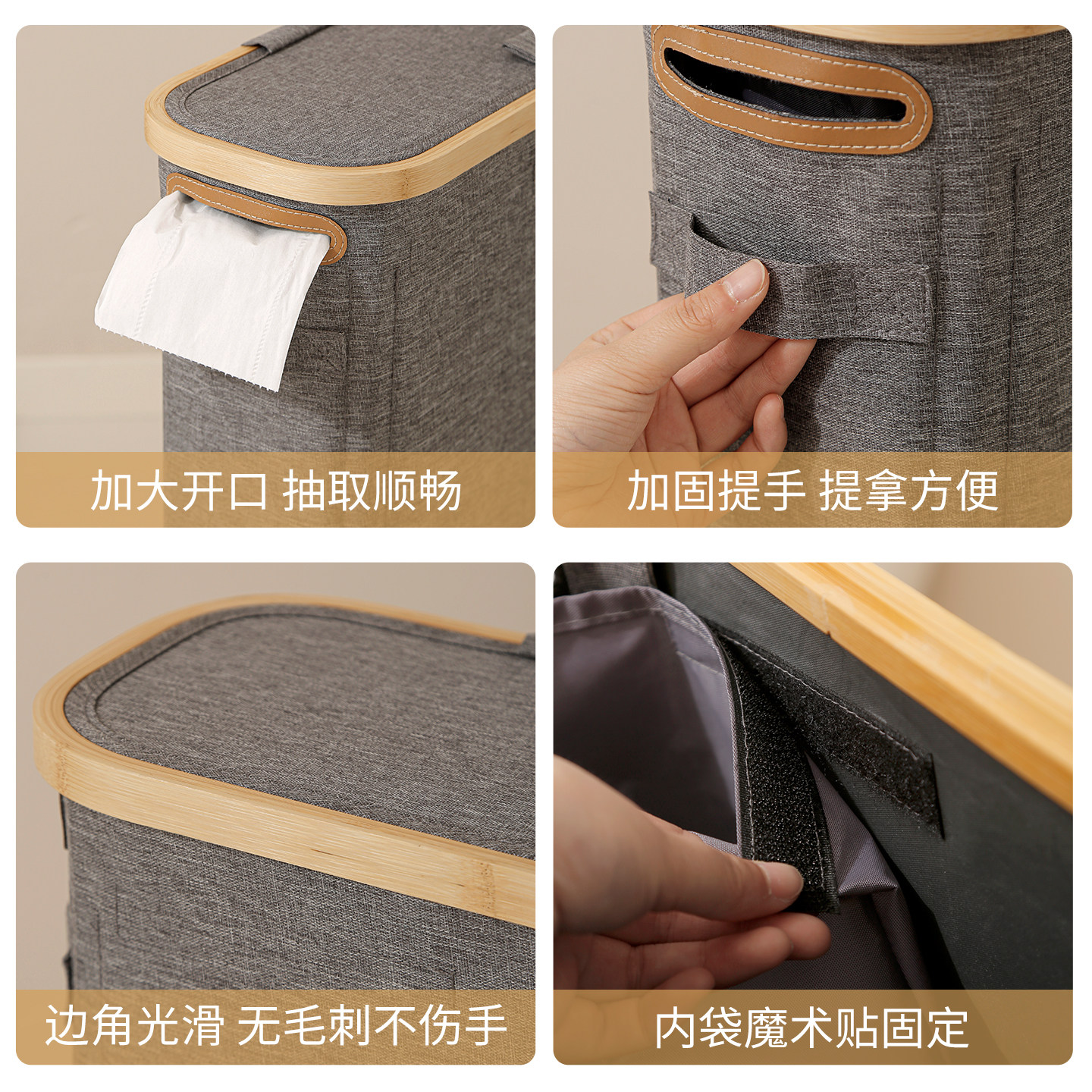 加大开口 抽取顺畅

加固提手 提拿方便

边角光滑 无毛刺不伤手

内袋魔术贴固定