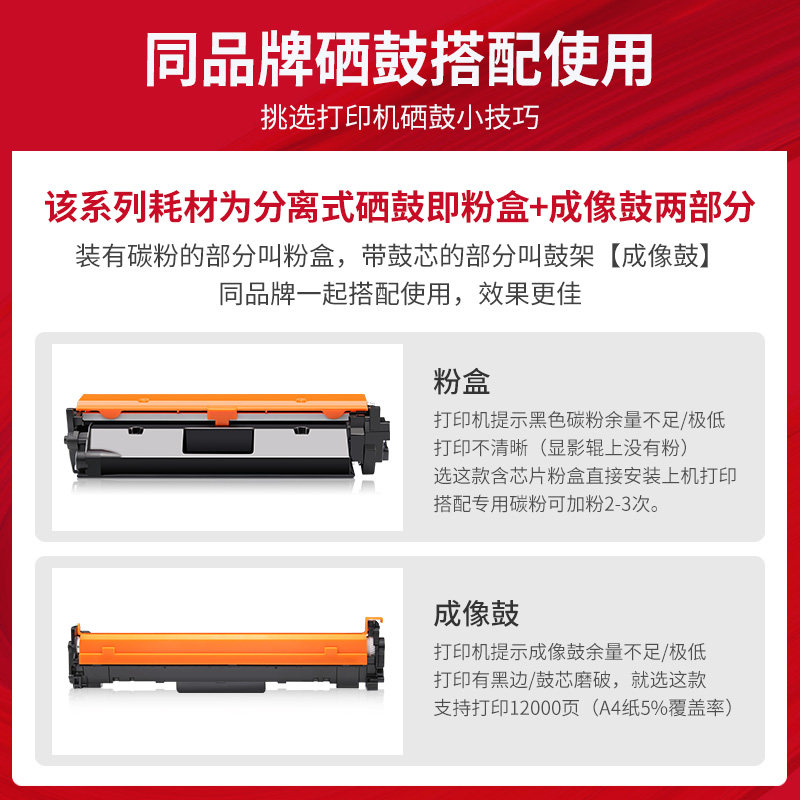 同品牌硒鼓搭配使用

挑选打印机硒鼓小技巧

该系列耗材为分离式硒鼓即粉盒+成像鼓两部分

装有碳粉的部分叫粉盒，带鼓芯的部分叫鼓架【成像鼓】
同品牌一起搭配使用，效果更佳

粉盒

打印机提示黑色碳粉余量不足/极低
打印不清晰（显影辊上没有粉）
选这款含芯片粉盒直接安装上机打印
搭配专用碳粉可加粉2-3次。

成像鼓

打印机提示成像鼓余量不足/极低
打印有黑边/鼓芯磨破，就选这款
支持打印12000页（A4纸5%覆盖率）