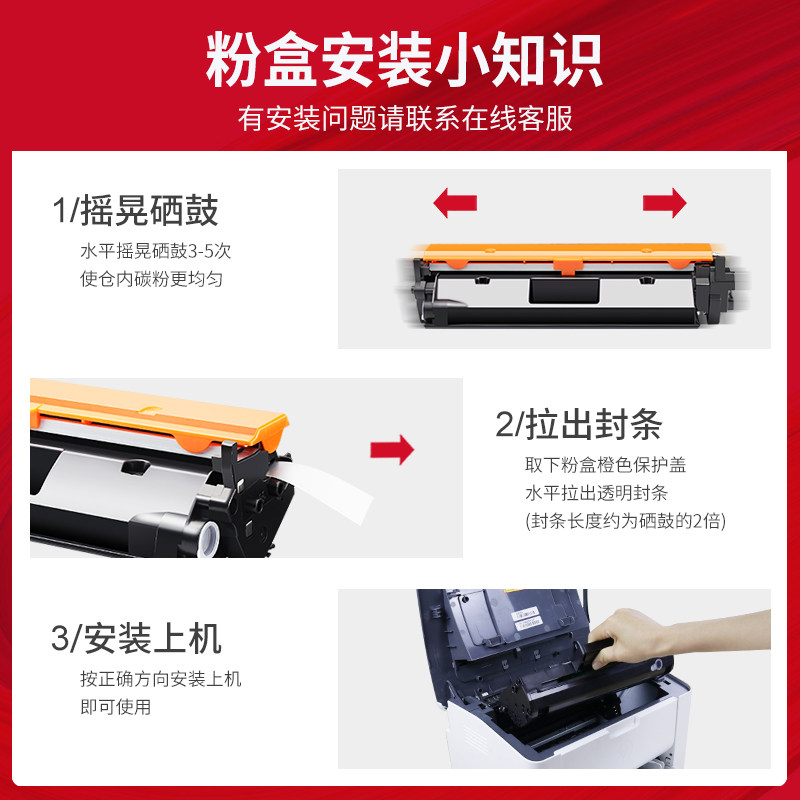 粉盒安装小知识

有安装问题请联系在线客服

1/摇晃硒鼓

水平摇晃硒鼓3-5次
使仓内碳粉更均匀

2/拉出封条

取下粉盒橙色保护盖
水平拉出透明封条
(封条长度约为硒鼓的2倍)

3/安装上机

按正确方向安装上机
即可使用