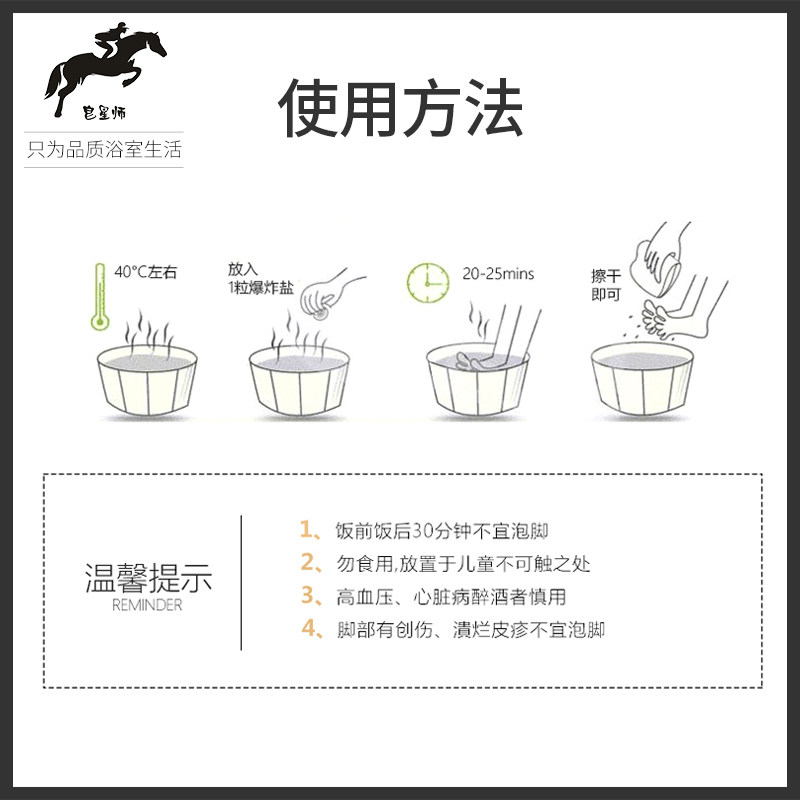 皂星师

只为品质浴室生活

使用方法

40°C左右

放入
1粒爆炸盐

20-25mins

擦干
即可

温馨提示
REMINDER

1、饭前饭后30分钟不宜泡脚
2、勿食用,放置于儿童不可触之处
3、高血压、心脏病醉酒者慎用
4、脚部有创伤、溃烂皮疹不宜泡脚