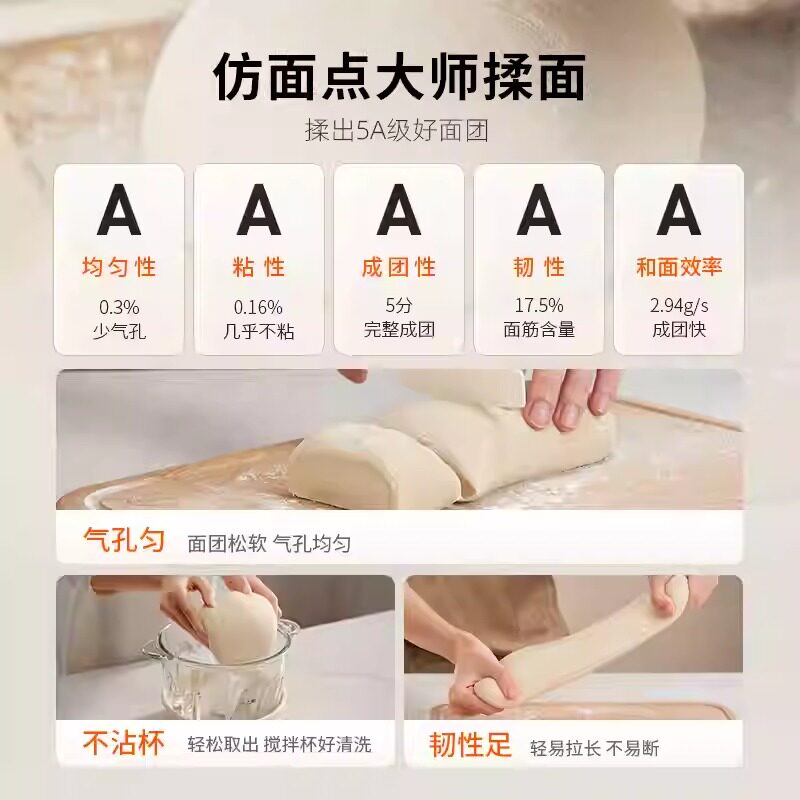 仿面点大师揉面

揉出5A级好面团

A
均匀性
0.3%
少气孔

A
粘性
0.16%
几乎不粘

A
成团性
5分
完整成团

A
韧性
17.5%
面筋含量

A
和面效率
2.94g/s
成团快

气孔匀 面团松软 气孔均匀

不沾杯 轻松取出 搅拌杯好清洗

韧性足 轻易拉长 不易断