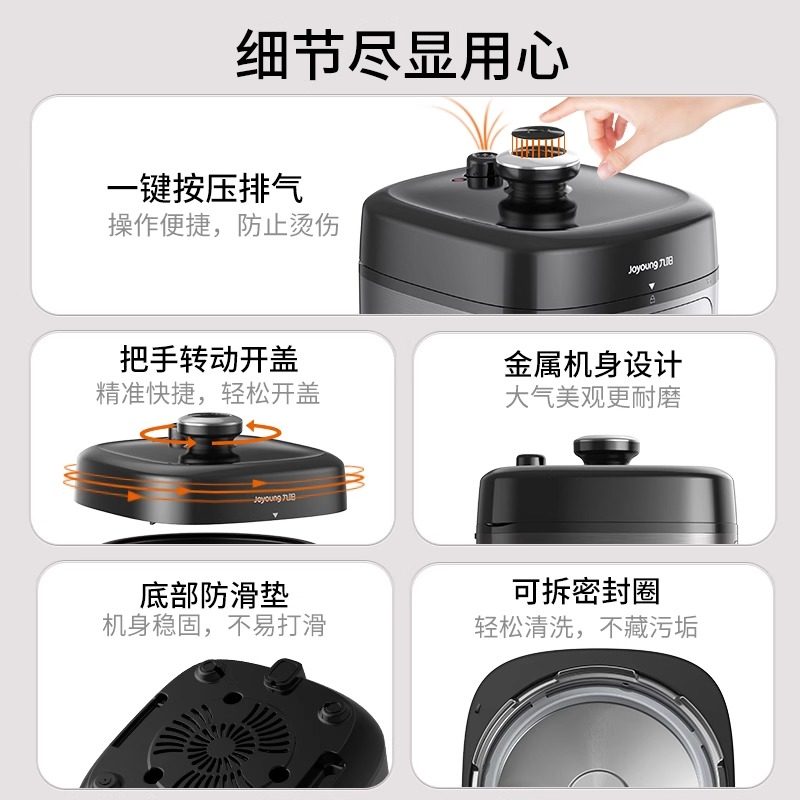 细节尽显用心

一键按压排气
操作便捷，防止烫伤

Joyoung 九阳

把手转动开盖
精准快捷，轻松开盖

Joyoung 九阳

金属机身设计
大气美观更耐磨

底部防滑垫
机身稳固，不易打滑

可拆密封圈
轻松清洗，不藏污垢