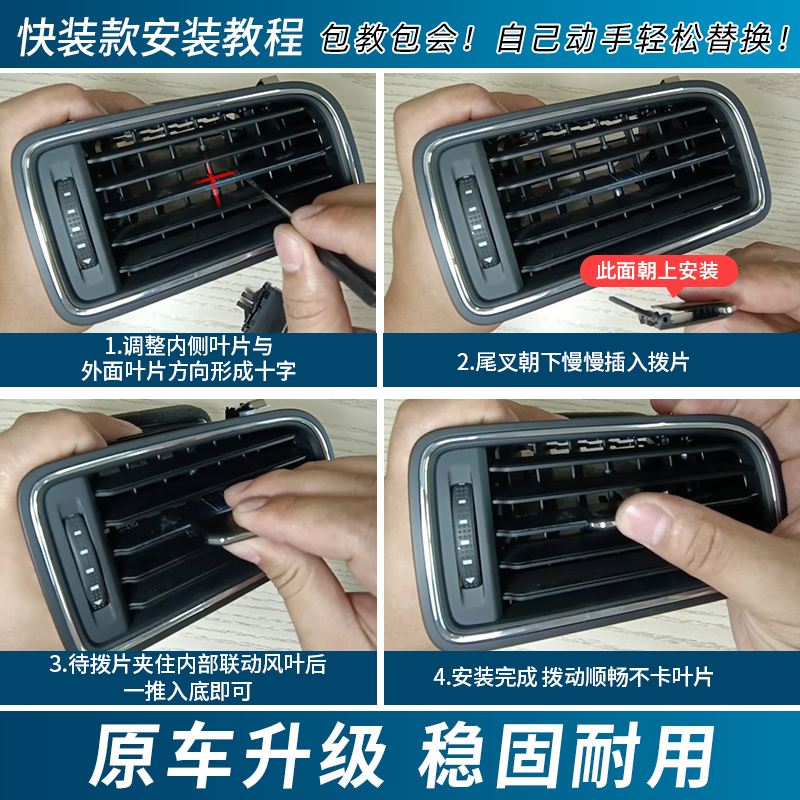 快装款安装教程 包教包会！自己动手轻松替换！

1.调整内侧叶片与外面叶片方向形成十字

此面朝上安装

2.尾叉朝下慢慢插入拨片

3.待拨片夹住内部联动风叶后一推入底即可

4.安装完成 拨动顺畅不卡叶片

原车升级 稳固耐用