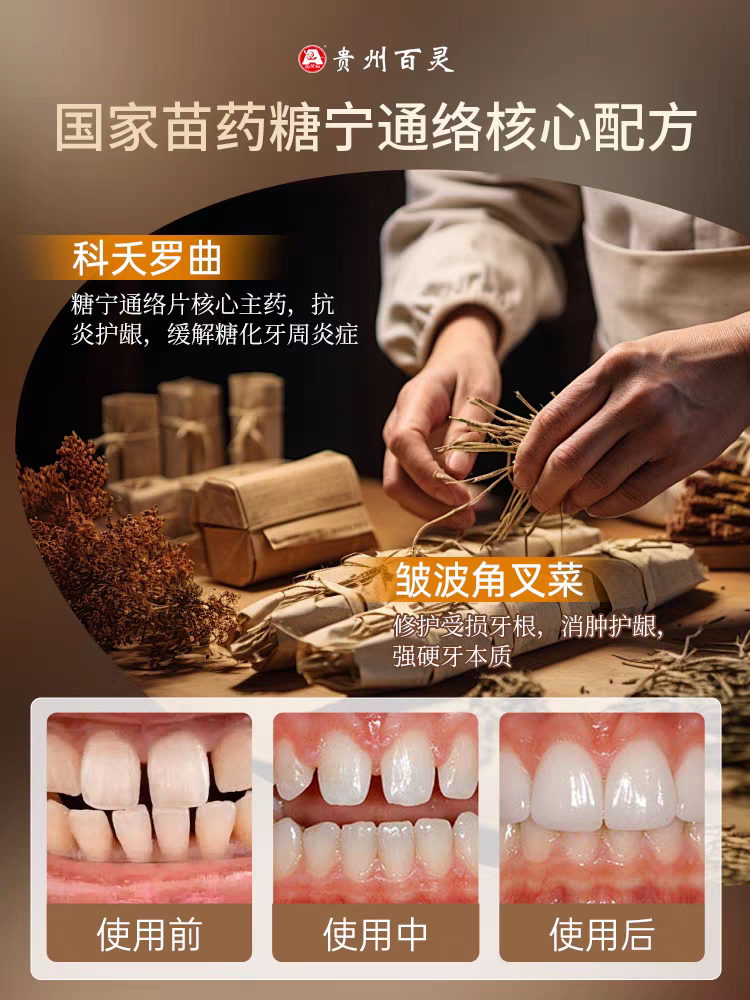 贵州百灵

国家苗药糖宁通络核心配方

科天罗曲

糖宁通络片核心主药，抗炎护龈，缓解糖化牙周炎症

皱波角叉菜

修护受损牙根，消肿护龈，强硬牙本质

使用前

使用中

使用后