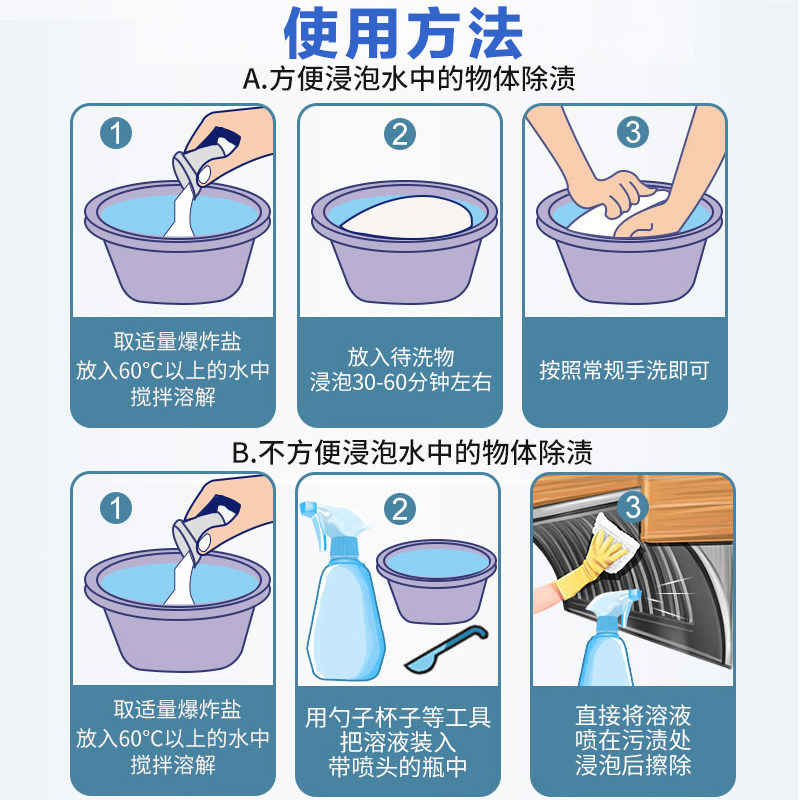 使用方法

A.方便浸泡水中的物体除渍

1

取适量爆炸盐
放入60°C以上的水中
搅拌溶解

2

放入待洗物
浸泡30-60分钟左右

3

按照常规手洗即可

B.不方便浸泡水中的物体除渍

1

取适量爆炸盐
放入60°C以上的水中
搅拌溶解

2

用勺子杯子等工具
把溶液装入
带喷头的瓶中

3

直接将溶液
喷在污渍处
浸泡后擦除