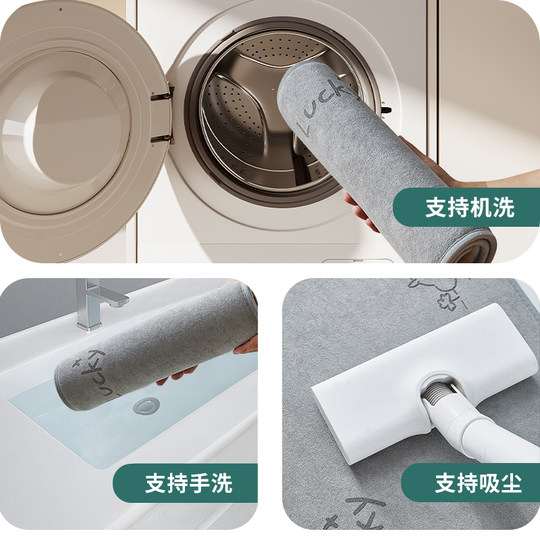 Lucky

支持机洗

Lucky

支持手洗

支持吸尘