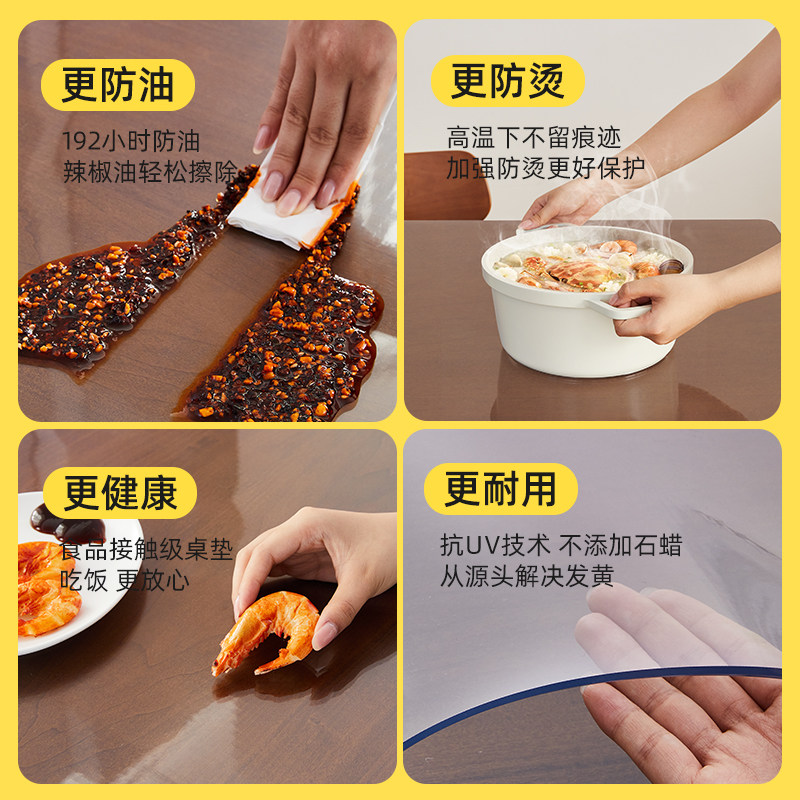 更防油

192小时防油
辣椒油轻松擦除

更防烫

高温下不留痕迹
加强防烫更好保护

更健康

食品接触级桌垫
吃饭 更放心

更耐用

抗UV技术 不添加石蜡
从源头解决发黄