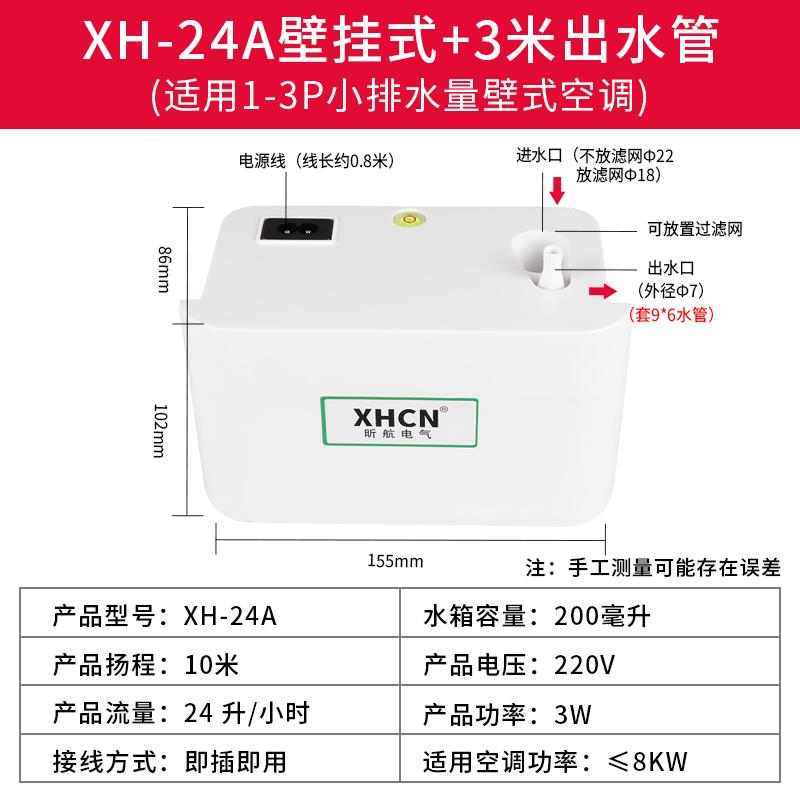 XH-24A壁挂式+3米出水管
(适用1-3P小排水量壁式空调)

电源线（线长约0.8米）

进水口（不放滤网Φ22 放滤网Φ18）

可放置过滤网

出水口 （外径Φ7） (套9*6水管)

86mm

102mm

XHCN®
昕航电气

155mm

注：手工测量可能存在误差

| 产品型号：XH-24A | 水箱容量：200毫升 |
|---|---|
| 产品扬程：10米 | 产品电压：220V |
| 产品流量：24 升/小时 | 产品功率：3W |
| 接线方式：即插即用 | 适用空调功率：≤8KW |