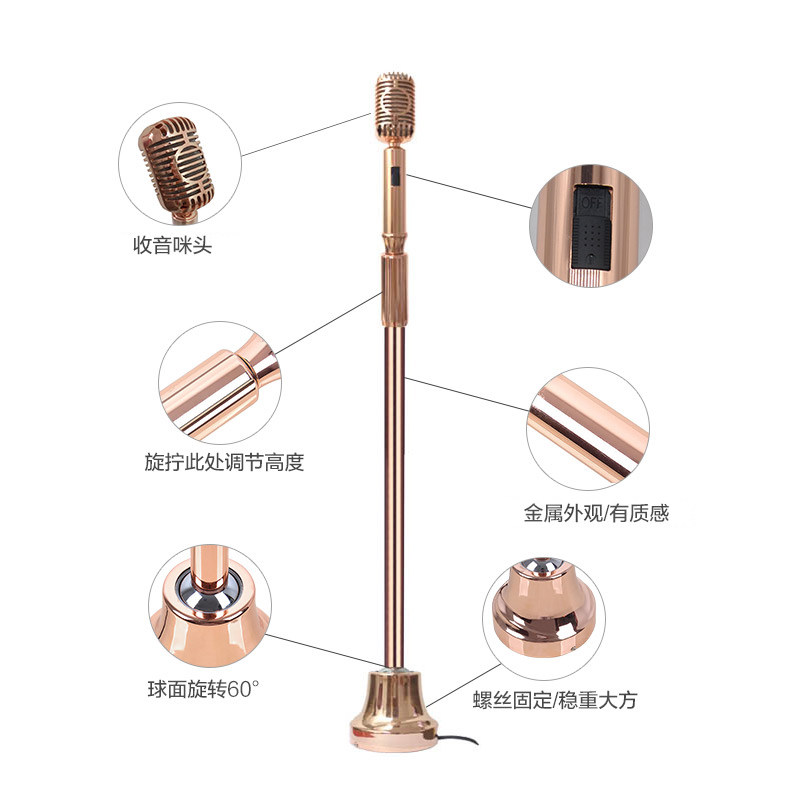 收音咪头

OFF

旋拧此处调节高度

金属外观/有质感

球面旋转60°

螺丝固定/稳重大方