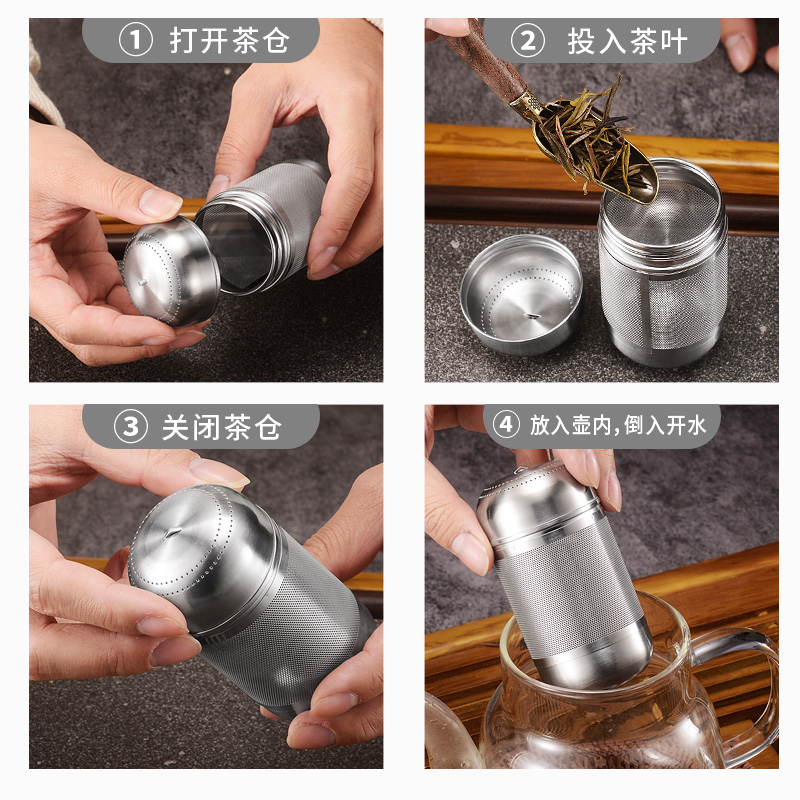 ① 打开茶仓

② 投入茶叶

③ 关闭茶仓

④ 放入壶内，倒入开水