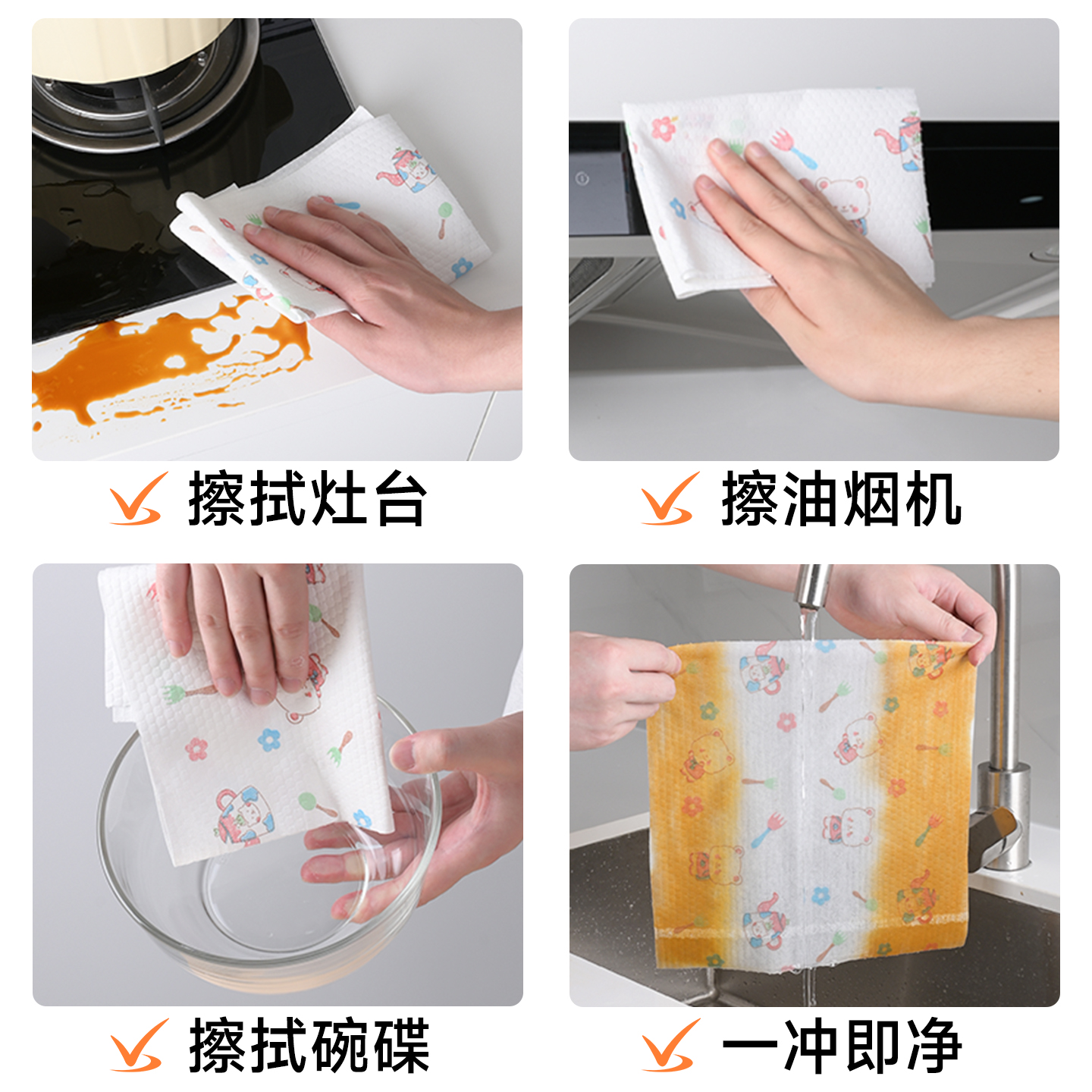 擦拭灶台

擦油烟机

擦拭碗碟

一冲即净