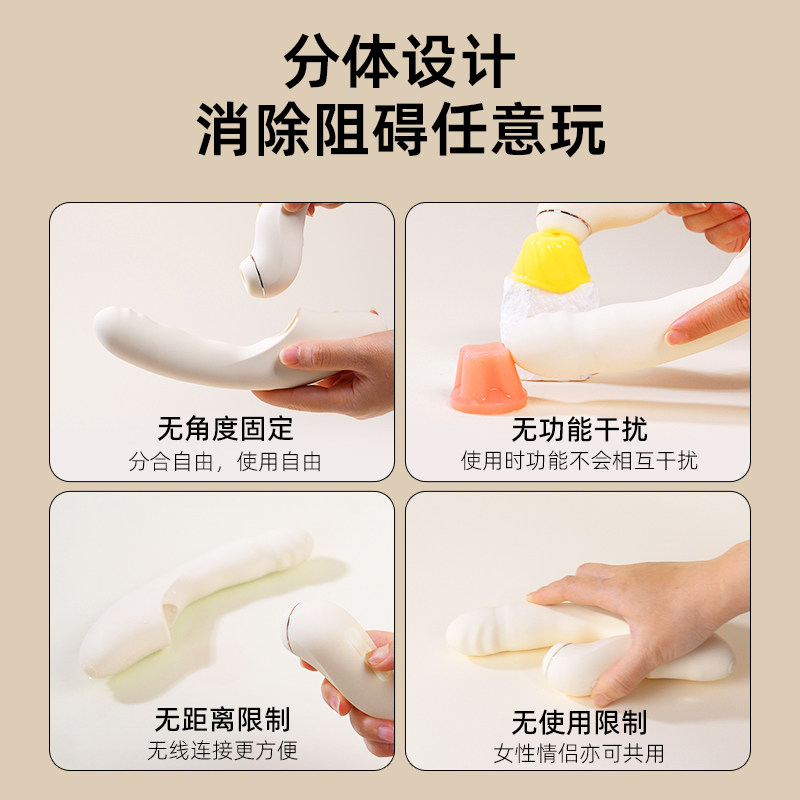 分体设计
消除阻碍任意玩

无角度固定
分合自由，使用自由

无功能干扰
使用时功能不会相互干扰

无距离限制
无线连接更方便

无使用限制
女性情侣亦可共用