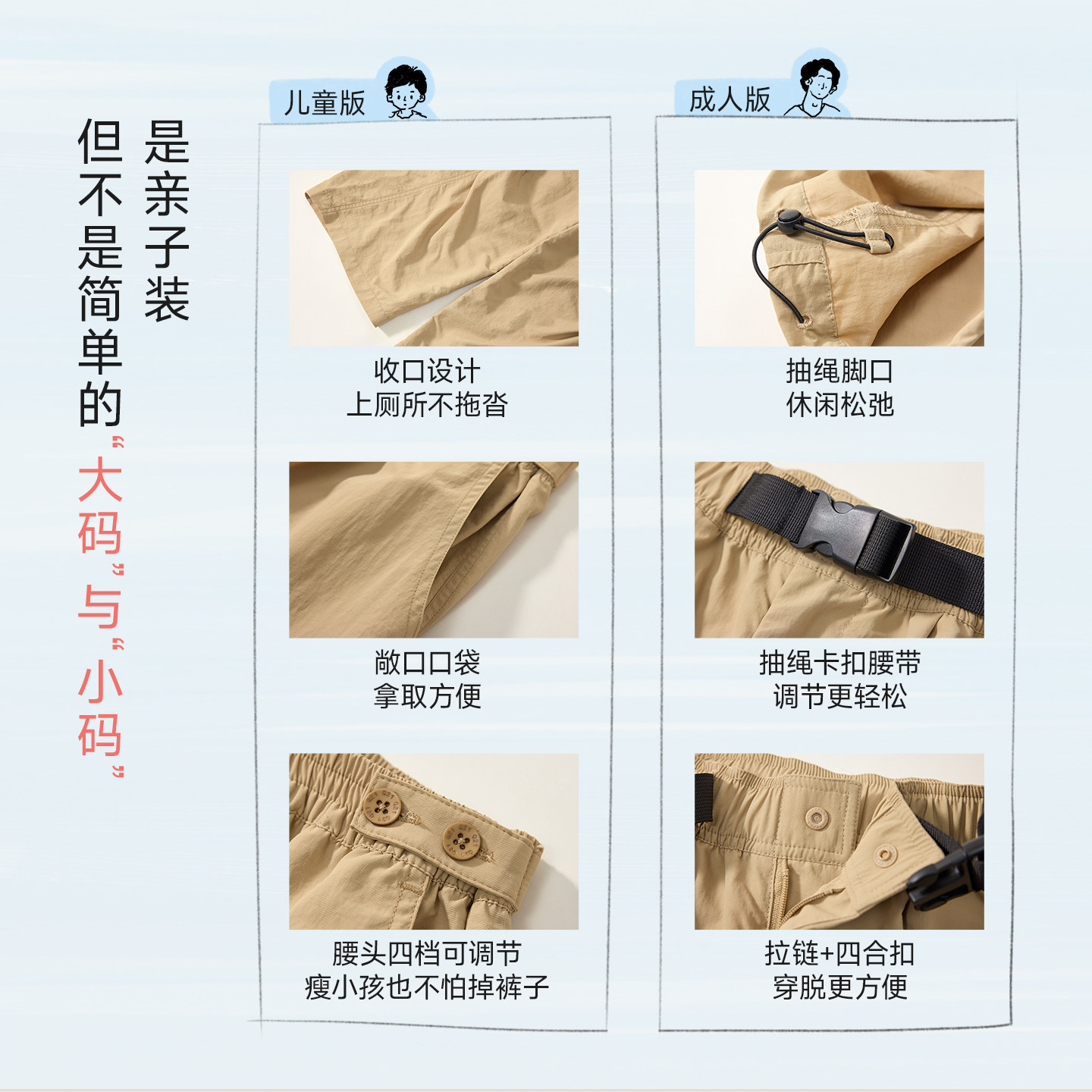 是亲子装
但不是简单的“大码”与“小码”

儿童版

收口设计
上厕所不拖沓

敞口口袋
拿取方便

腰头四档可调节
瘦小孩也不怕掉裤子

成人版

抽绳脚口
休闲松弛

抽绳卡扣腰带
调节更轻松

拉链+四合扣
穿脱更方便