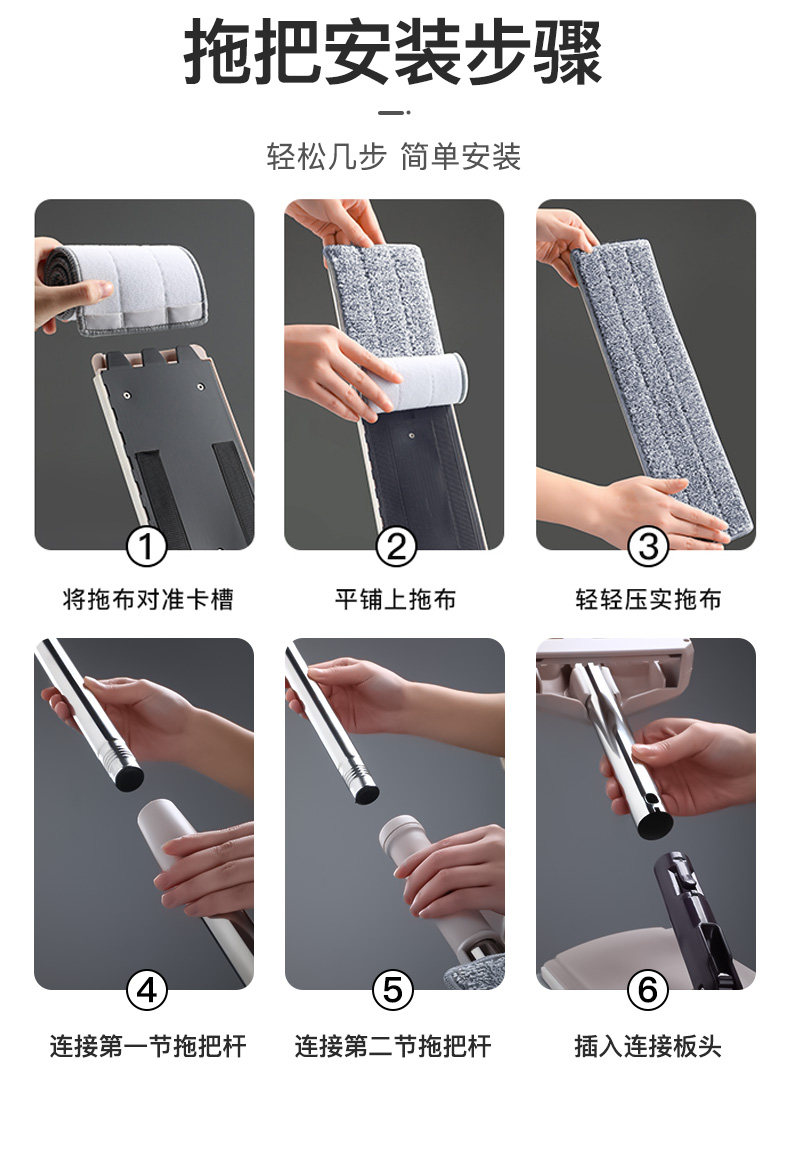 拖把安装步骤

轻松几步 简单安装

①
将拖布对准卡槽

②
平铺上拖布

③
轻轻压实拖布

④
连接第一节拖把杆

⑤
连接第二节拖把杆

⑥
插入连接板头