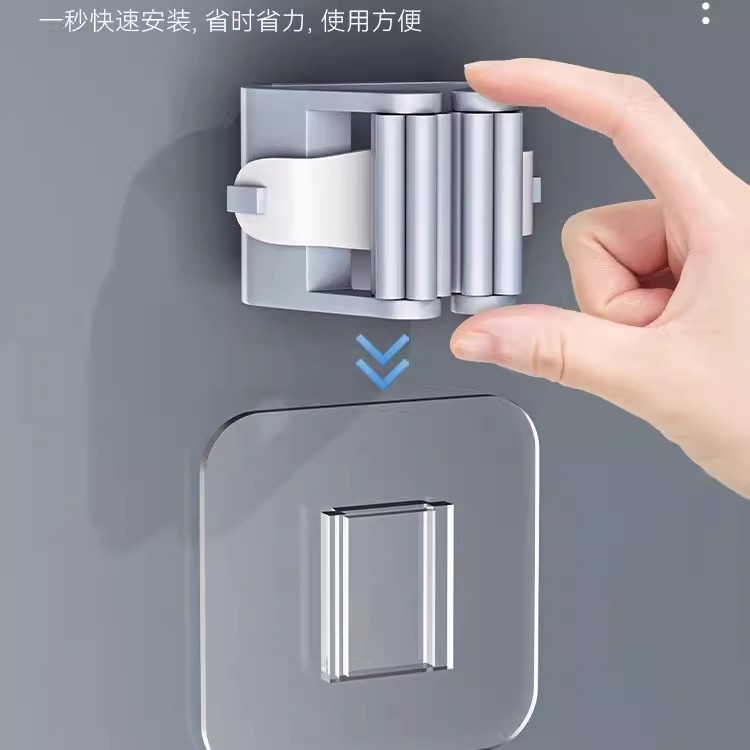 一秒快速安装, 省时省力, 使用方便