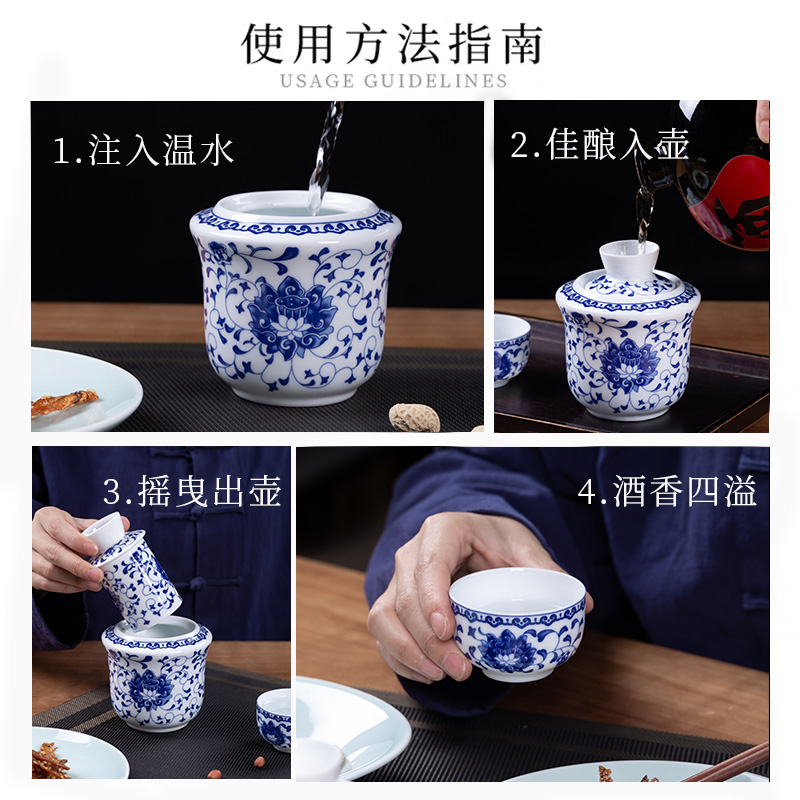 使用方法指南
USAGE GUIDELINES

1.注入温水

2.佳酿入壶

3.摇曳出壶

4.酒香四溢