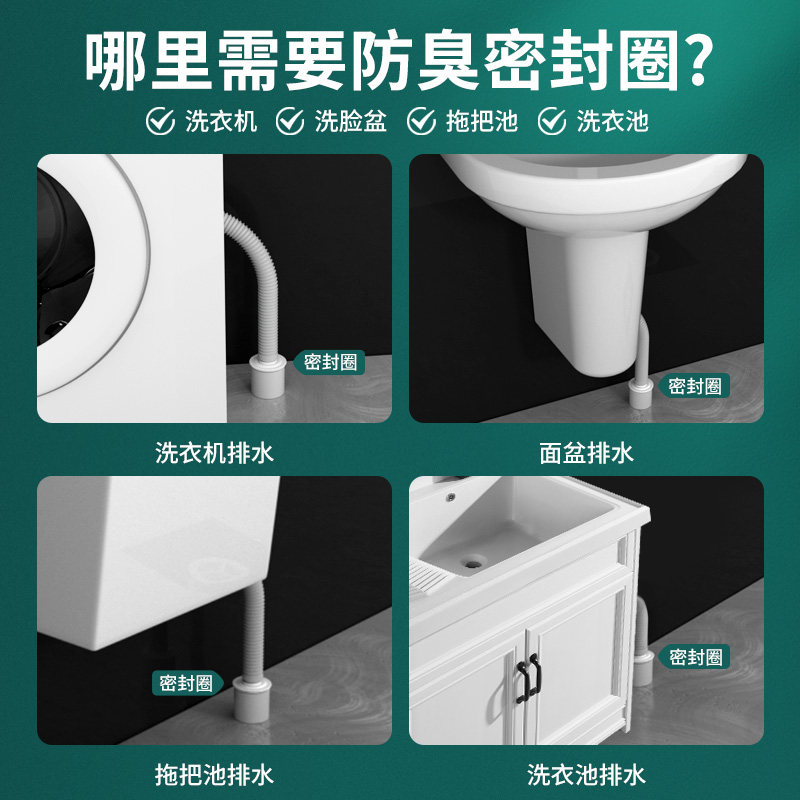 哪里需要防臭密封圈?

洗衣机 洗脸盆 拖把池 洗衣池

密封圈

洗衣机排水

密封圈

面盆排水

密封圈

拖把池排水

密封圈

洗衣池排水