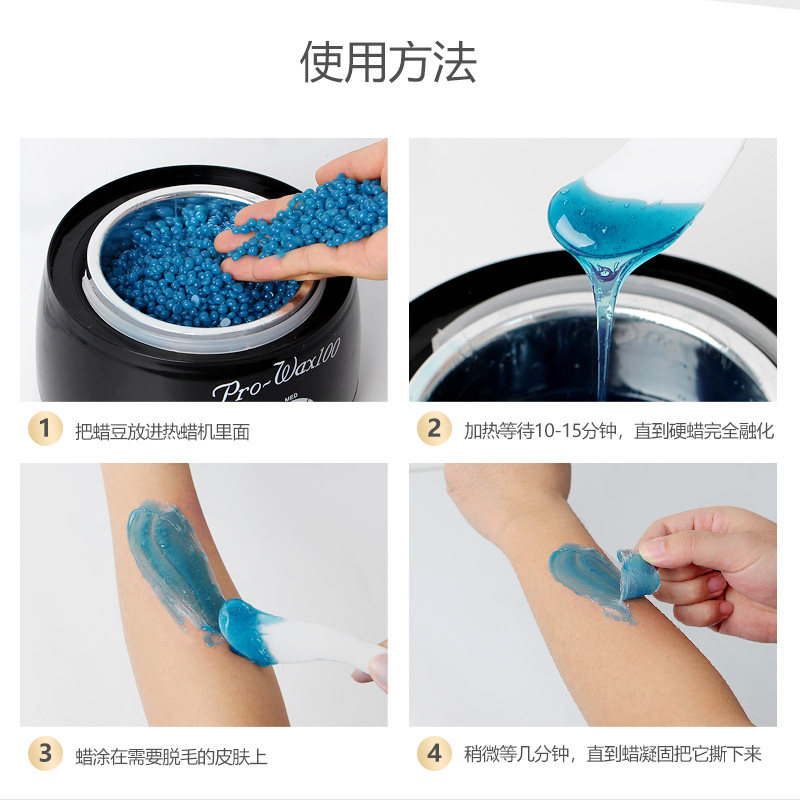 使用方法

Pro-Wax100

MED

1 把蜡豆放进热蜡机里面

2 加热等待10-15分钟，直到硬蜡完全融化

3 蜡涂在需要脱毛的皮肤上

4 稍微等几分钟，直到蜡凝固把它撕下来