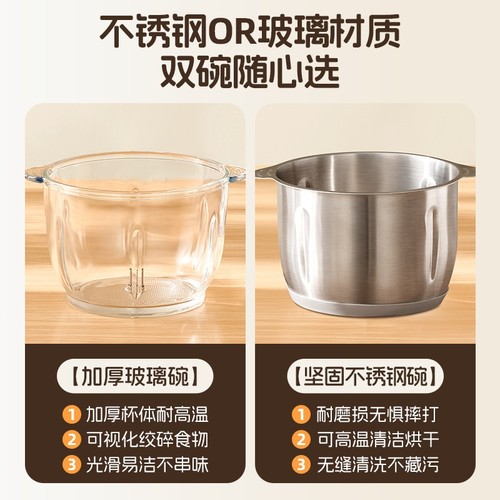 不锈钢OR玻璃材质
双碗随心选

【加厚玻璃碗】

1 加厚杯体耐高温
2 可视化绞碎食物
3 光滑易洁不串味

【坚固不锈钢碗】

1 耐磨损无惧摔打
2 可高温清洁烘干
3 无缝清洗不藏污