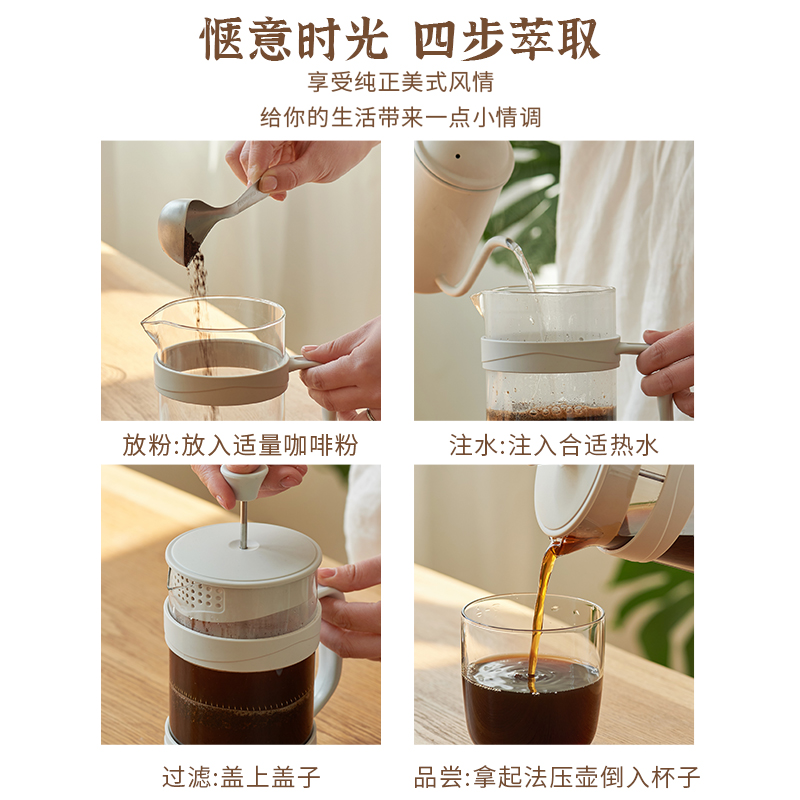 惬意时光 四步萃取

享受纯正美式风情

给你的生活带来一点小情调

放粉:放入适量咖啡粉

注水:注入合适热水

过滤:盖上盖子

品尝:拿起法压壶倒入杯子