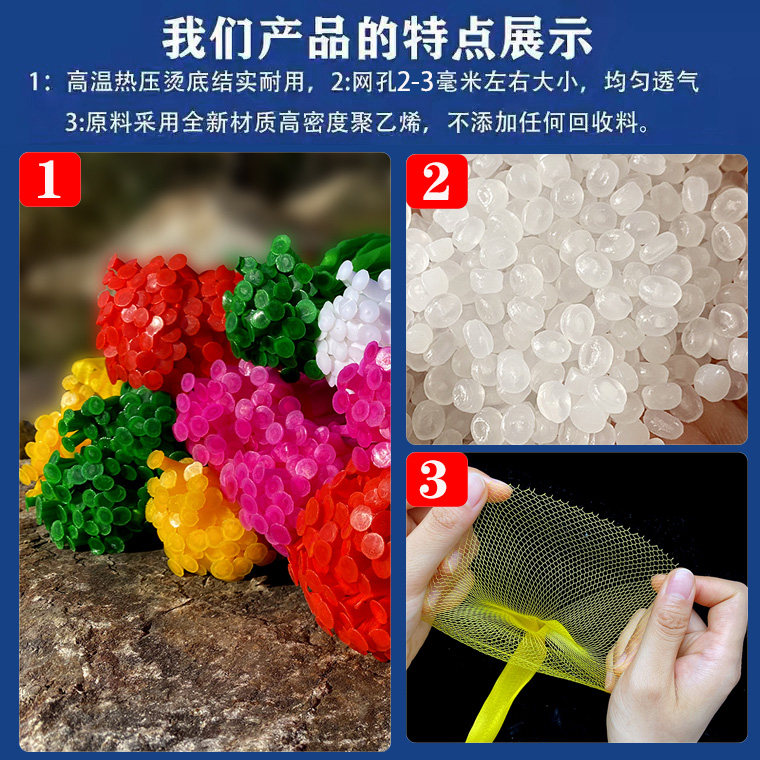 我们产品的特点展示

1：高温热压烫底结实耐用，2:网孔2-3毫米左右大小，均匀透气

3:原料采用全新材质高密度聚乙烯，不添加任何回收料。

1

2

3