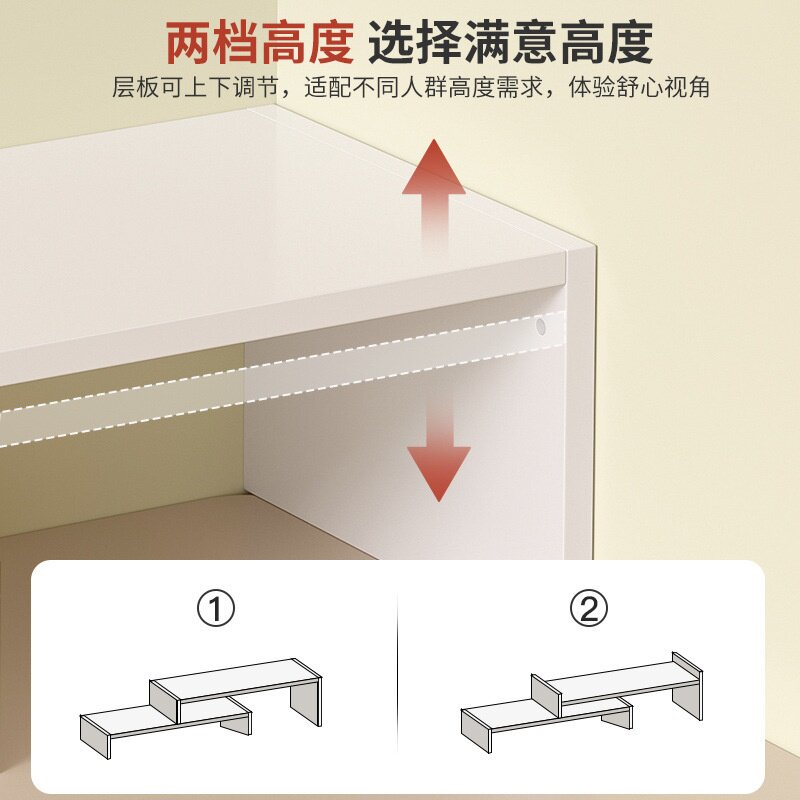 两档高度 选择满意高度

层板可上下调节，适配不同人群高度需求，体验舒心视角

①

②