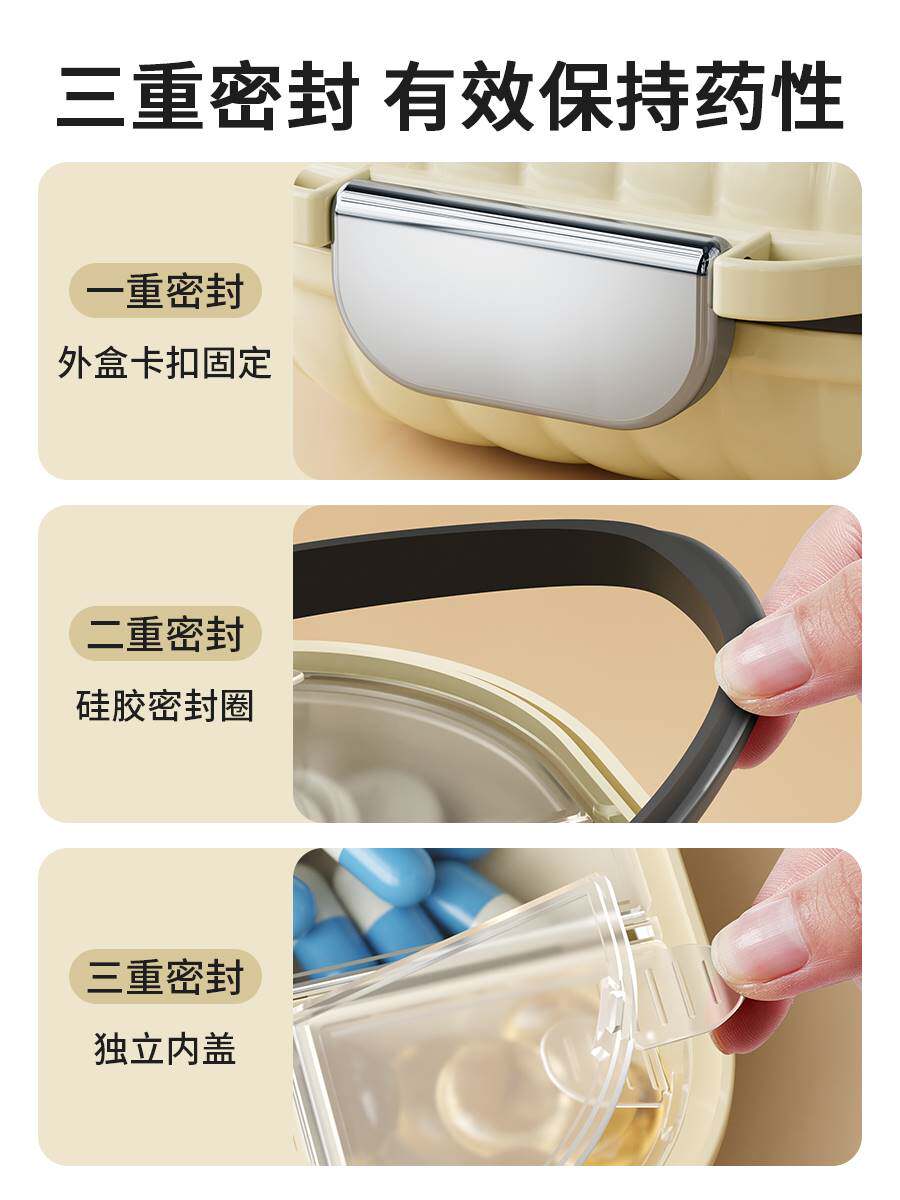 三重密封 有效保持药性

一重密封

外盒卡扣固定

二重密封

硅胶密封圈

三重密封

独立内盖