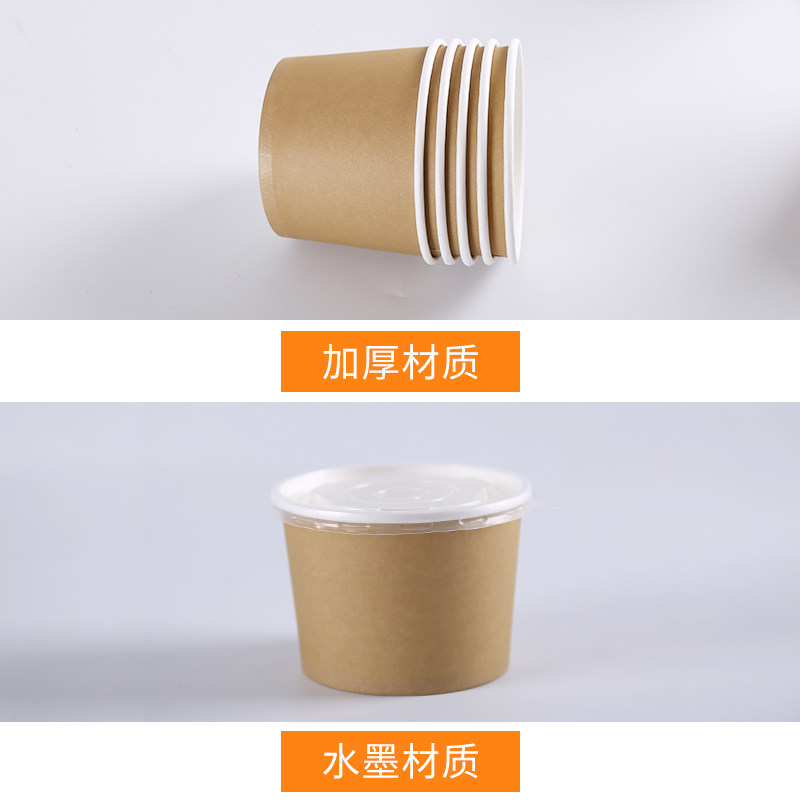 加厚材质

水墨材质