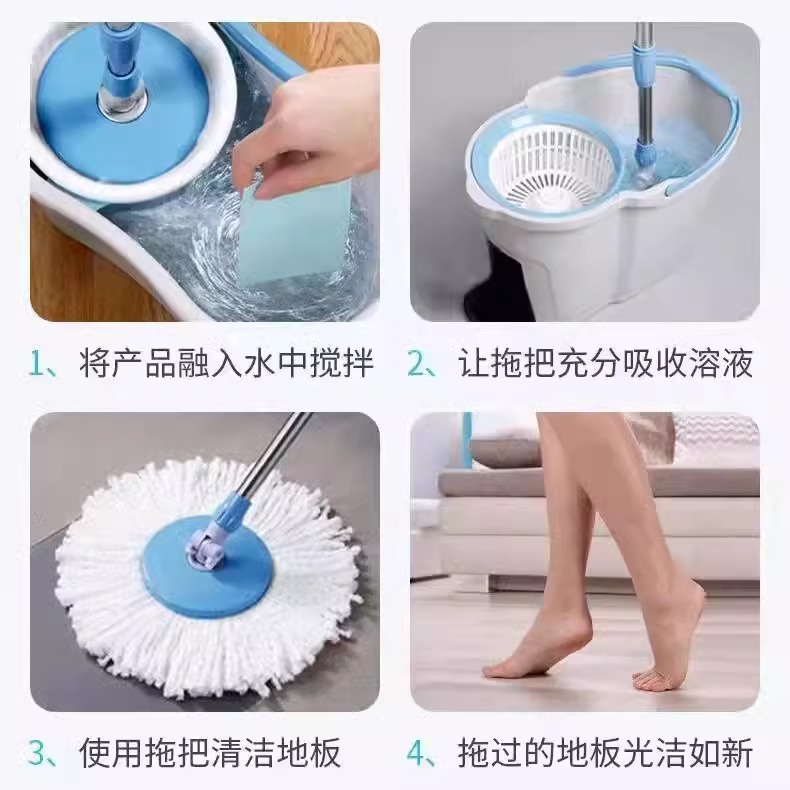 1、将产品融入水中搅拌

2、让拖把充分吸收溶液

3、使用拖把清洁地板

4、拖过的地板光洁如新