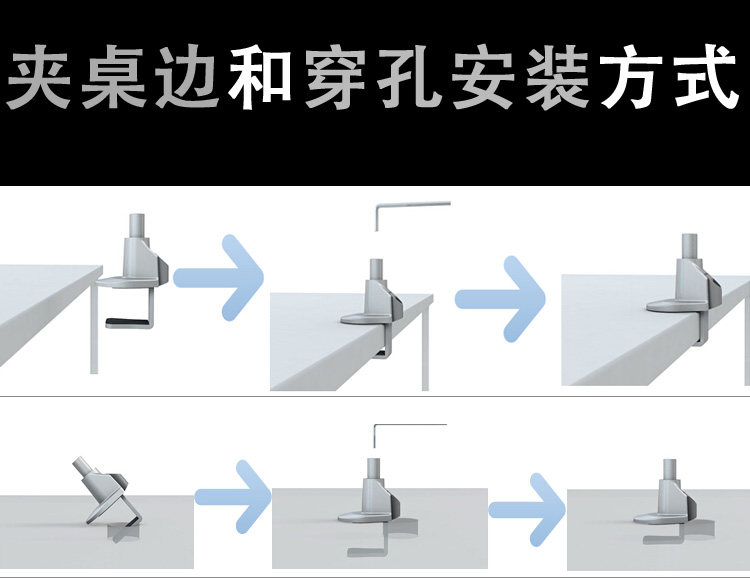 夹桌边和穿孔安装方式