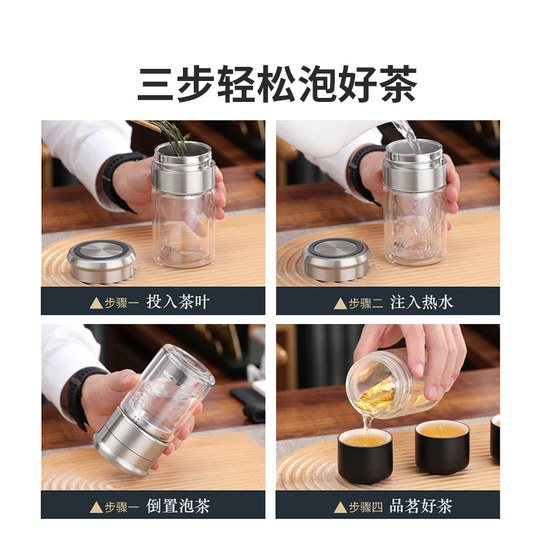 三步轻松泡好茶

▲步骤一 投入茶叶

▲步骤二 注入热水

▲步骤一 倒置泡茶

▲步骤四 品茗好茶