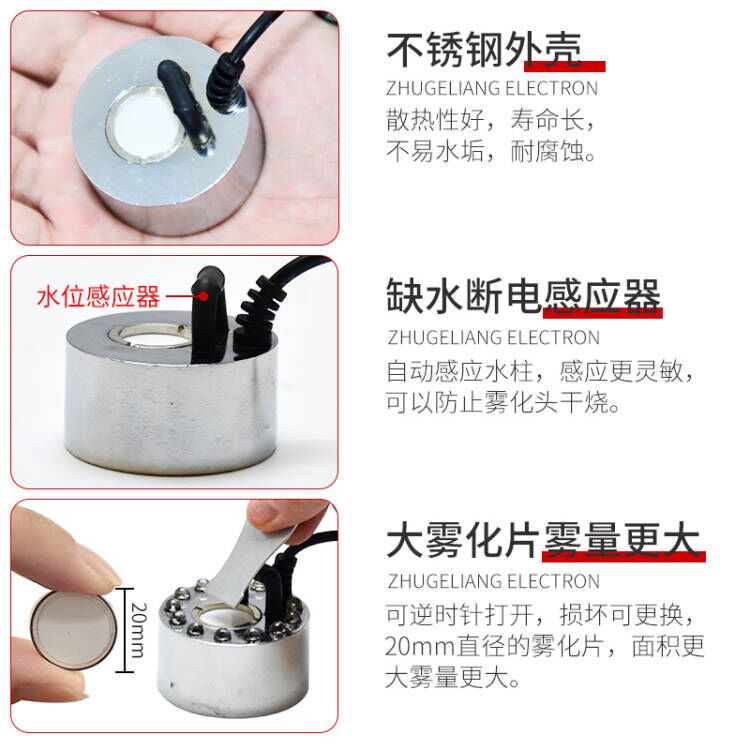 不锈钢外壳
ZHUGELIANG ELECTRON
散热性好，寿命长，不易水垢，耐腐蚀。

水位感应器

缺水断电感应器
ZHUGELIANG ELECTRON
自动感应水柱，感应更灵敏，可以防止雾化头干烧。

20mm

大雾化片雾量更大
ZHUGELIANG ELECTRON
可逆时针打开，损坏可更换，20mm直径的雾化片，面积更大雾量更大。