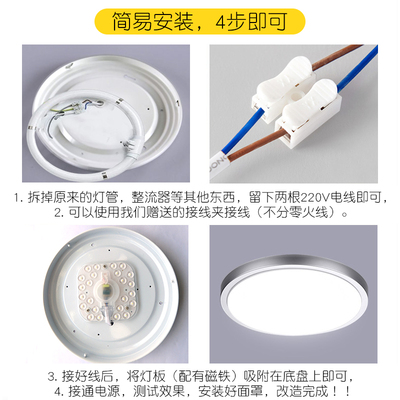 简易安装，4步即可

1. 拆掉原来的灯管，整流器等其他东西，留下两根220V电线即可，
2. 可以使用我们赠送的接线夹接线（不分零火线）。

3. 接好线后，将灯板（配有磁铁）吸附在底盘上即可，
4. 接通电源，测试效果，安装好面罩，改造完成！！