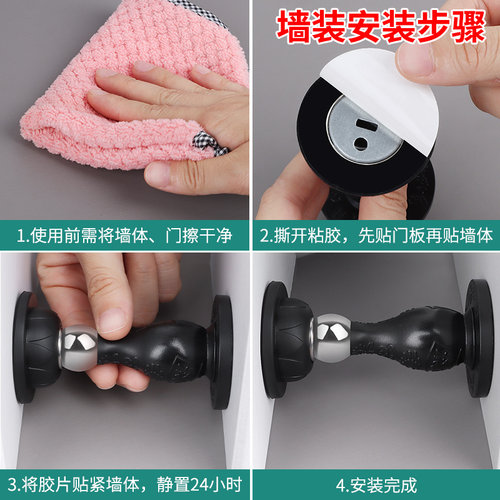 墙装安装步骤

1.使用前需将墙体、门擦干净

2.撕开粘胶，先贴门板再贴墙体

3.将胶片贴紧墙体，静置24小时

4.安装完成