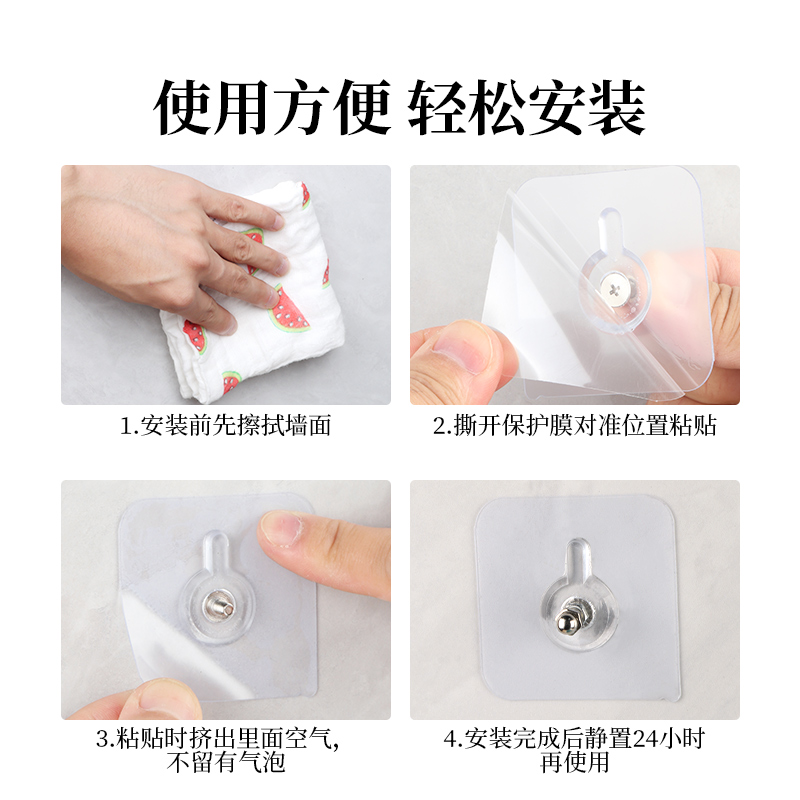 使用方便 轻松安装

1.安装前先擦拭墙面

2.撕开保护膜对准位置粘贴

3.粘贴时挤出里面空气,不留有气泡

4.安装完成后静置24小时再使用