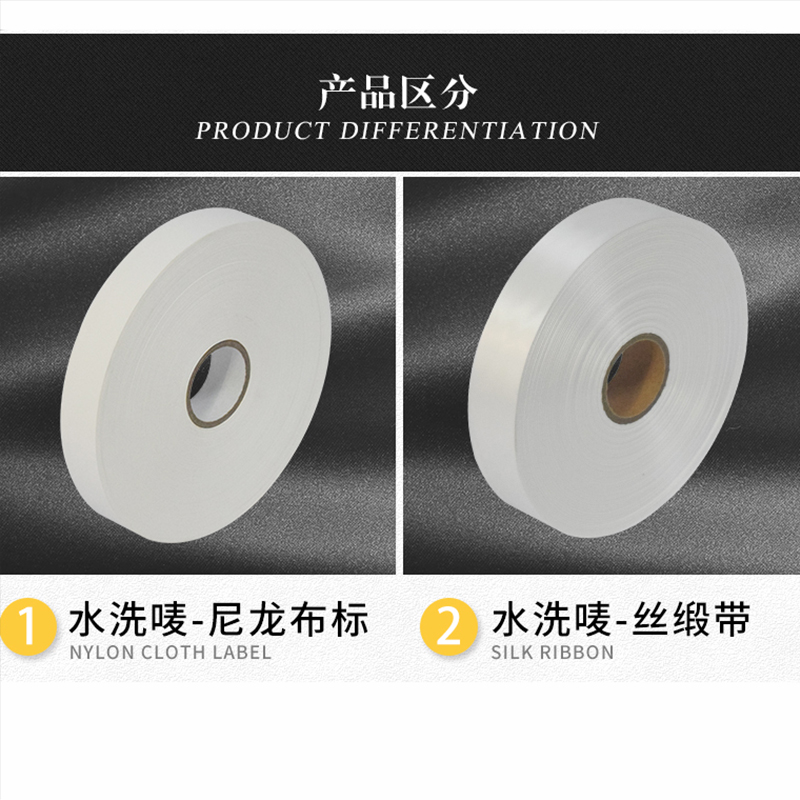 产品区分
PRODUCT DIFFERENTIATION

1 水洗唛-尼龙布标
NYLON CLOTH LABEL

2 水洗唛-丝缎带
SILK RIBBON