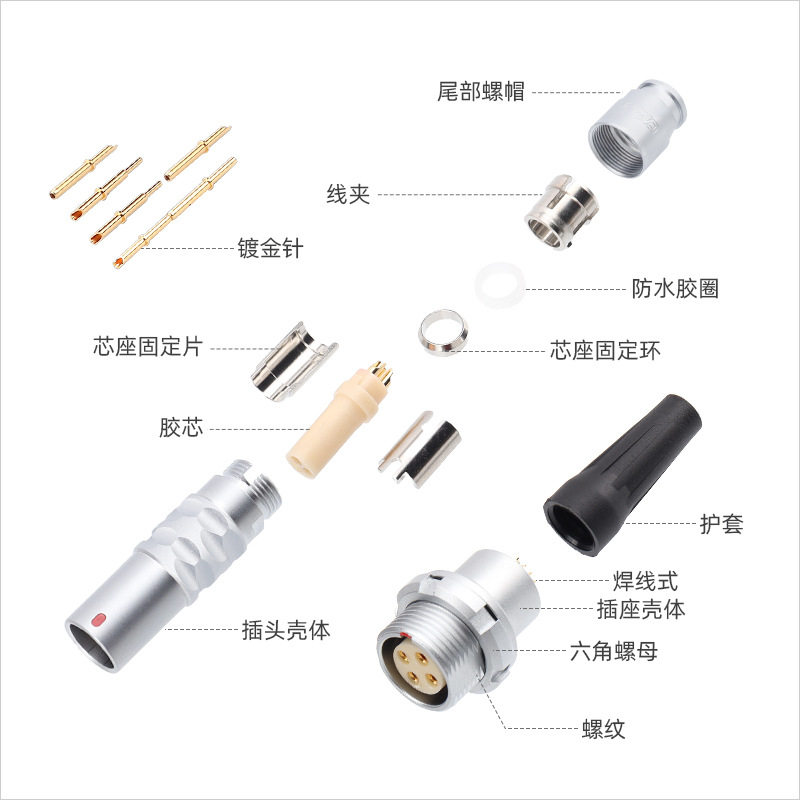 尾部螺帽

线夹

镀金针

防水胶圈

芯座固定片

芯座固定环

胶芯

护套

焊线式

插座壳体

插头壳体

六角螺母

螺纹