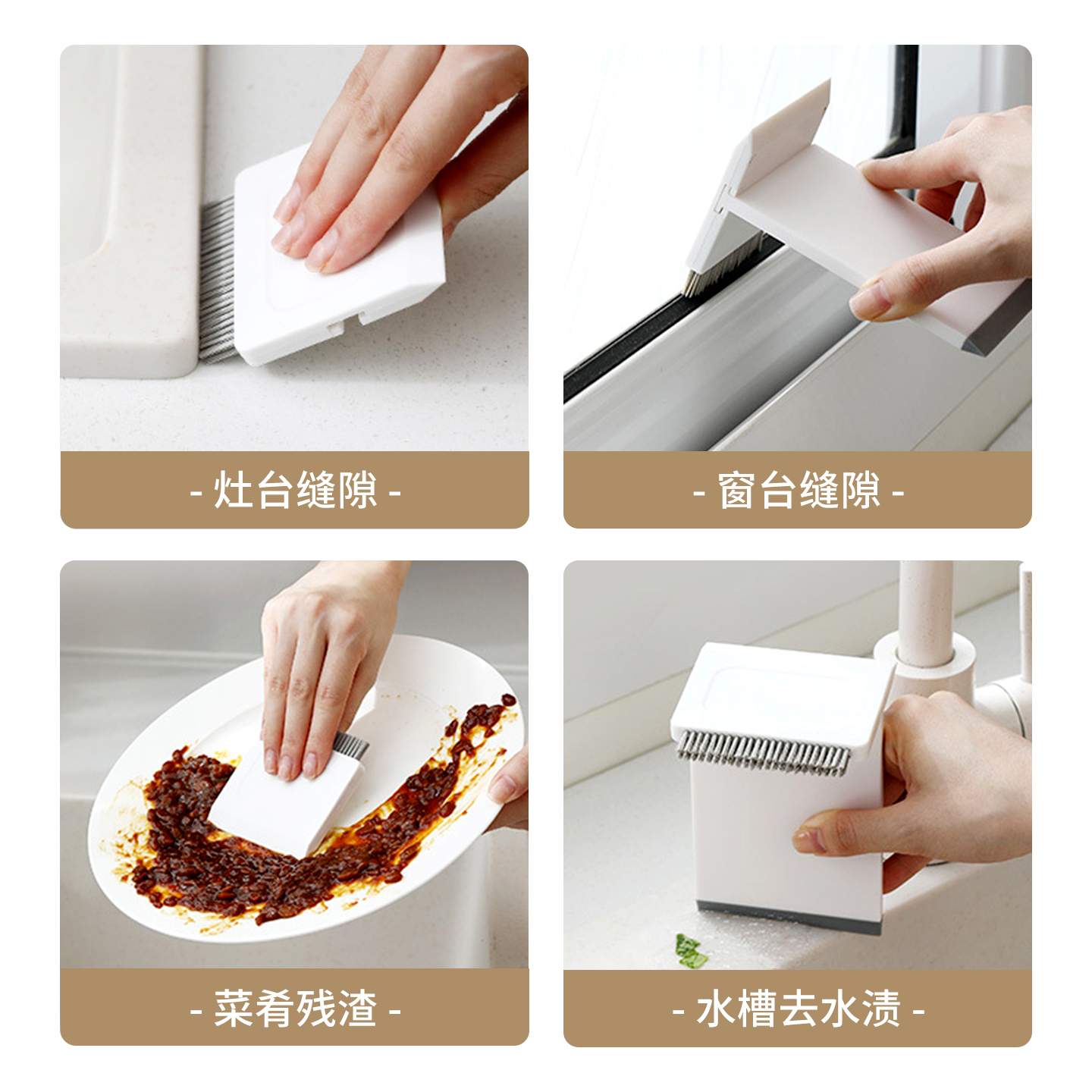 - 灶台缝隙 -

- 窗台缝隙 -

- 菜肴残渣 -

- 水槽去水渍 -