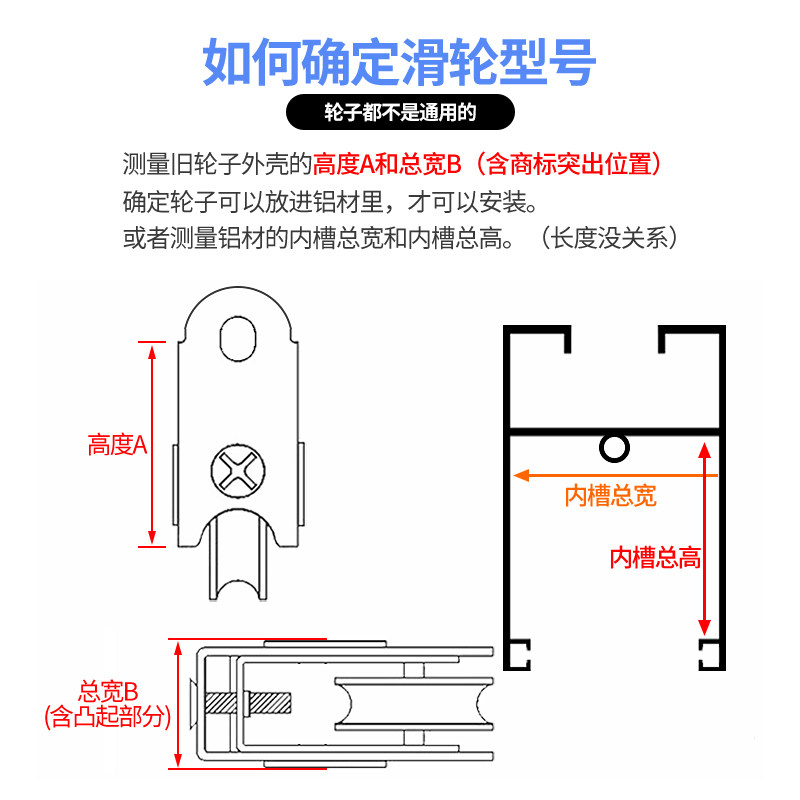 如何确定滑轮型号

轮子都不是通用的

测量旧轮子外壳的高度A和总宽B（含商标突出位置）
确定轮子可以放进铝材里，才可以安装。
或者测量铝材的内槽总宽和内槽总高。（长度没关系）

高度A

内槽总宽

内槽总高

总宽B
(含凸起部分)