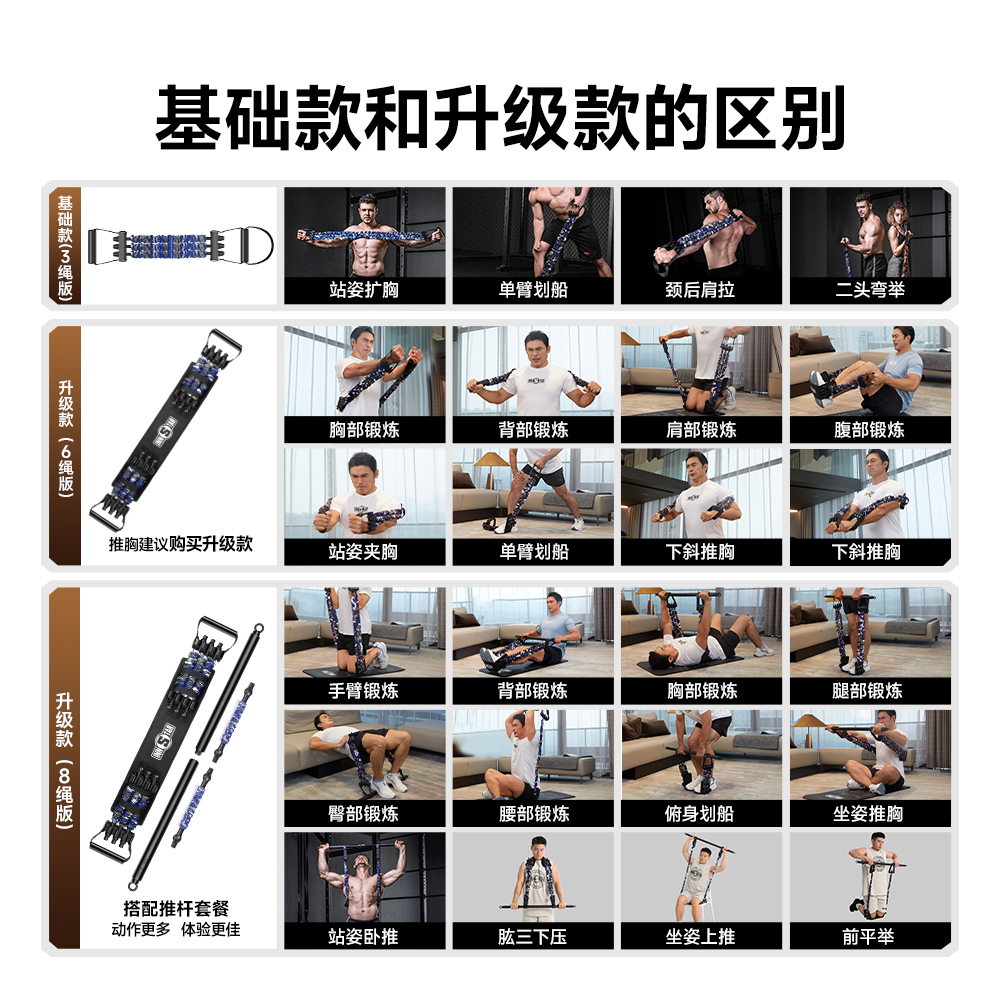 基础款和升级款的区别

基础款（3绳版）

站姿扩胸
单臂划船
颈后肩拉
二头弯举

升级款（6绳版）

推胸建议购买升级款

胸部锻炼
背部锻炼
肩部锻炼
腹部锻炼
站姿夹胸
单臂划船
下斜推胸
下斜推胸

升级款（8绳版）

搭配推杆套餐
动作更多 体验更佳

手臂锻炼
背部锻炼
胸部锻炼
腿部锻炼
臀部锻炼
腰部锻炼
俯身划船
坐姿推胸
站姿卧推
肱三下压
坐姿上推
前平举