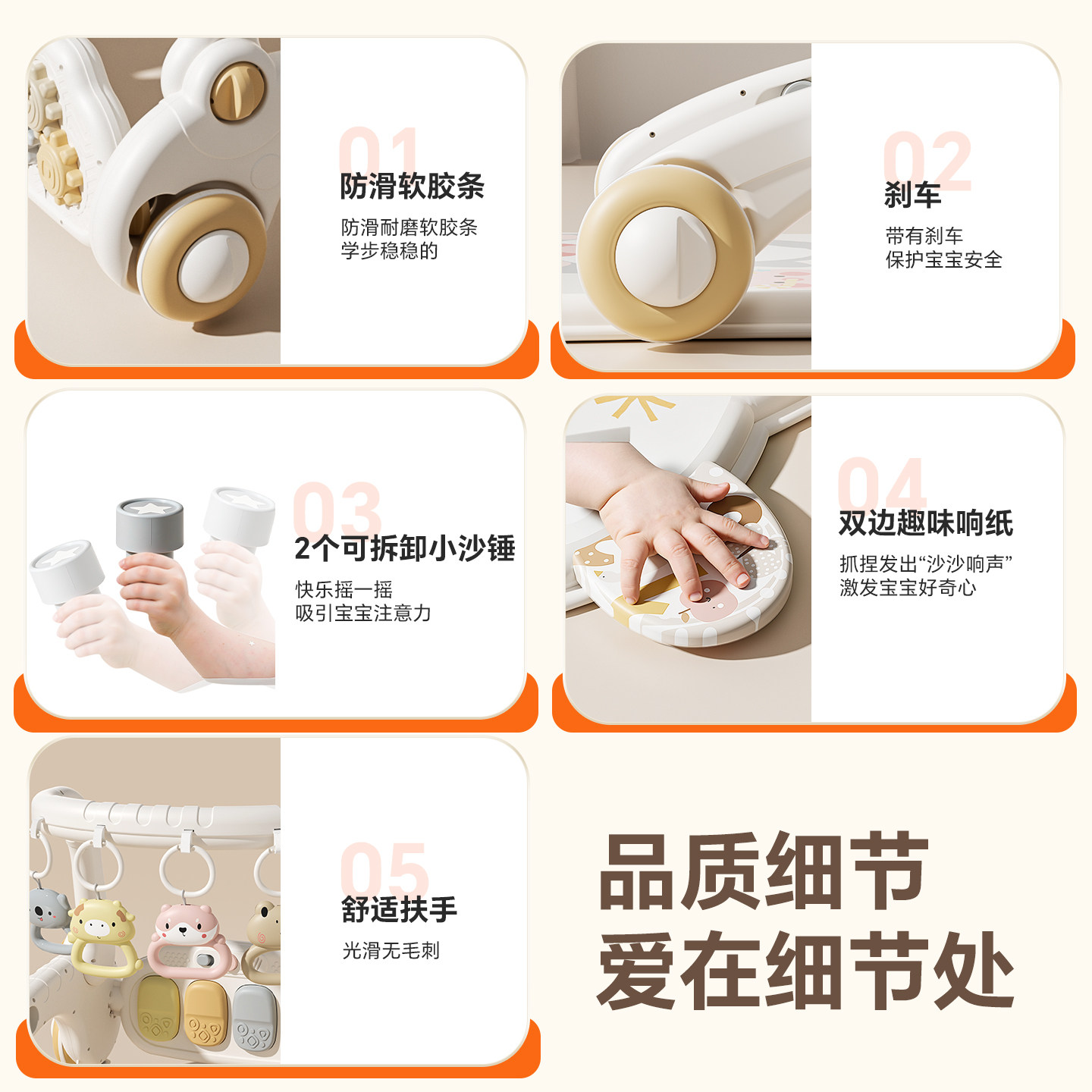 01
防滑软胶条
防滑耐磨软胶条
学步稳稳的

02
刹车
带有刹车
保护宝宝安全

03
2个可拆卸小沙锤
快乐摇一摇
吸引宝宝注意力

04
双边趣味响纸
抓捏发出“沙沙响声”
激发宝宝好奇心

05
舒适扶手
光滑无毛刺

品质细节
爱在细节处