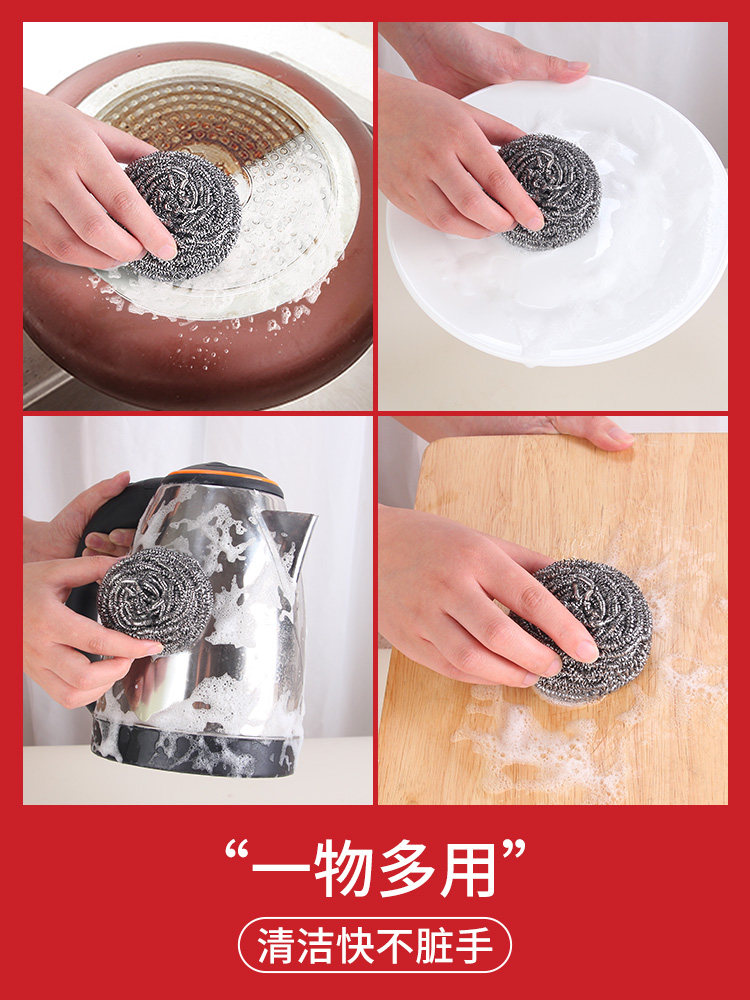 “一物多用”

清洁快不脏手