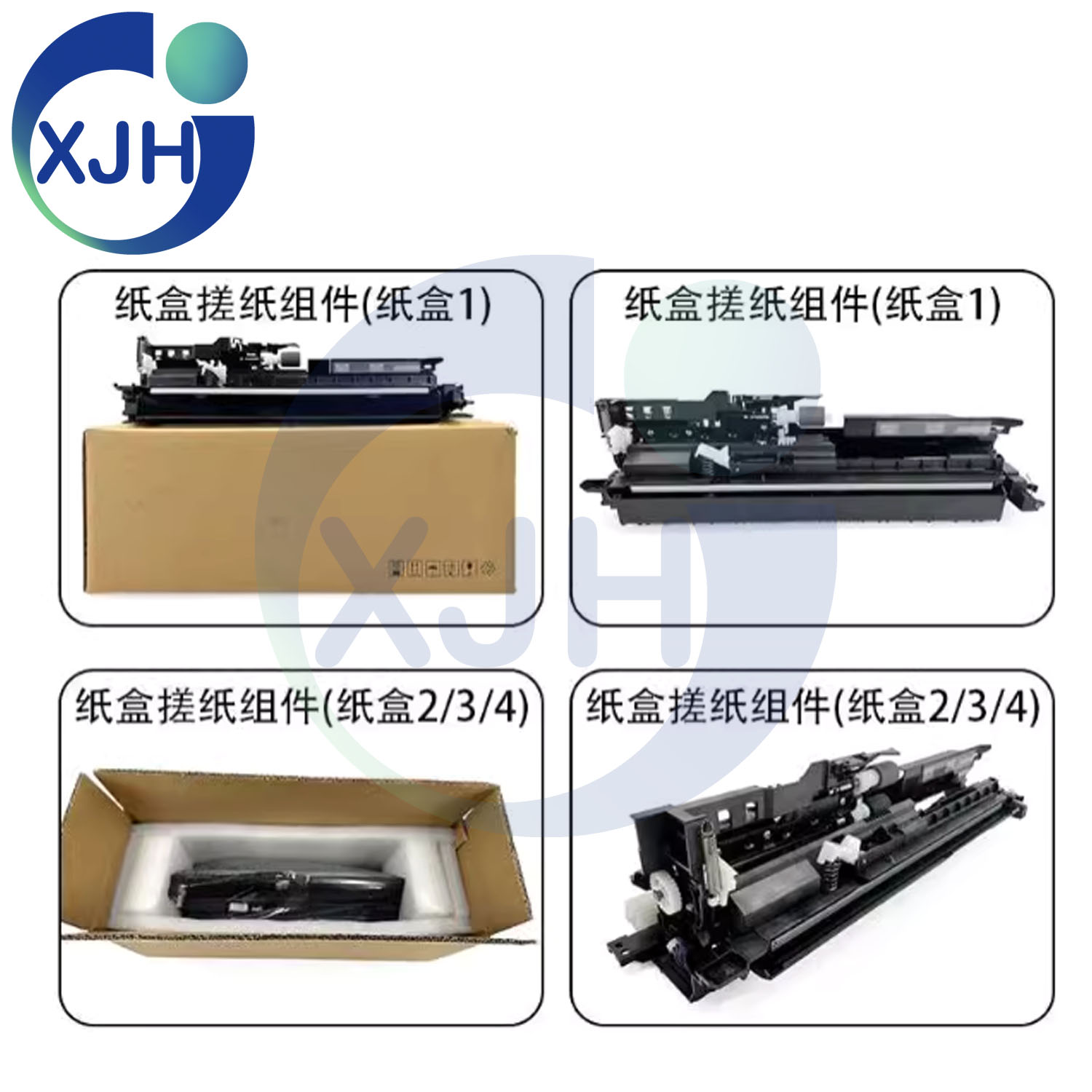 XJH

纸盒搓纸组件(纸盒1)

纸盒搓纸组件(纸盒1)

XJH

纸盒搓纸组件(纸盒2/3/4)

纸盒搓纸组件(纸盒2/3/4)