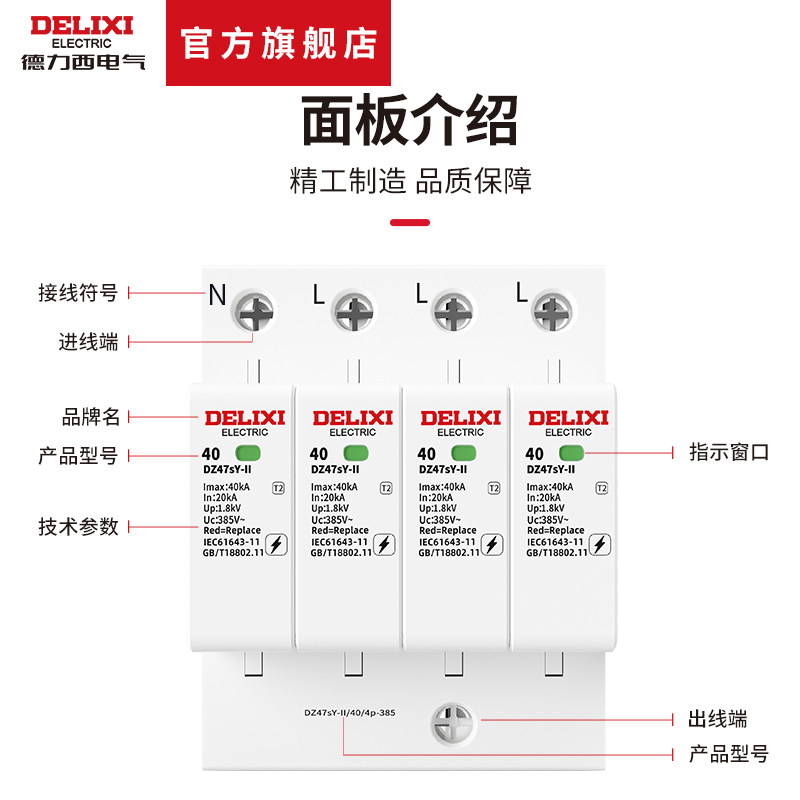 DELIXI
ELECTRIC
德力西电气

官方旗舰店

面板介绍

精工制造 品质保障

接线符号
进线端
品牌名
产品型号
技术参数

N L L L

DELIXI
ELECTRIC
40
DZ47sY-II
Imax:40kA
In:20kA
Up:1.8kV
Uc:385V~
Red=Replace
IEC61643-11
GB/T18802.11
T2

DELIXI
ELECTRIC
40
DZ47sY-II
Imax:40kA
In:20kA
Up:1.8kV
Uc:385V~
Red=Replace
IEC61643-11
GB/T18802.11
T2

DELIXI
ELECTRIC
40
DZ47sY-II
Imax:40kA
In:20kA
Up:1.8kV
Uc:385V~
Red=Replace
IEC61643-11
GB/T18802.11
T2

DELIXI
ELECTRIC
40
DZ47sY-II
Imax:40kA
In:20kA
Up:1.8kV
Uc:385V~
Red=Replace
IEC61643-11
GB/T18802.11
T2

指示窗口

DZ47sY-II/40/4p-385

出线端
产品型号