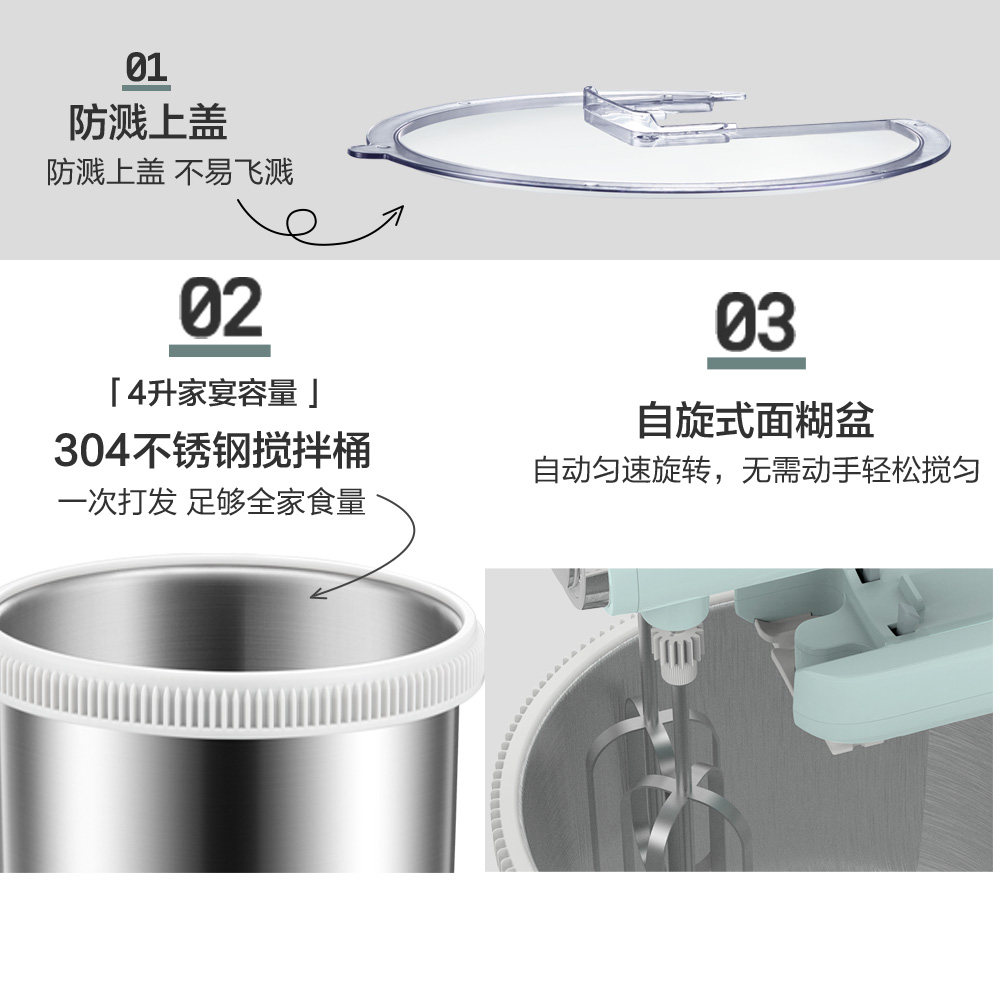 01
防溅上盖
防溅上盖 不易飞溅

02
「4升家宴容量 」
304不锈钢搅拌桶
一次打发 足够全家食量

03
自旋式面糊盆
自动匀速旋转，无需动手轻松搅匀