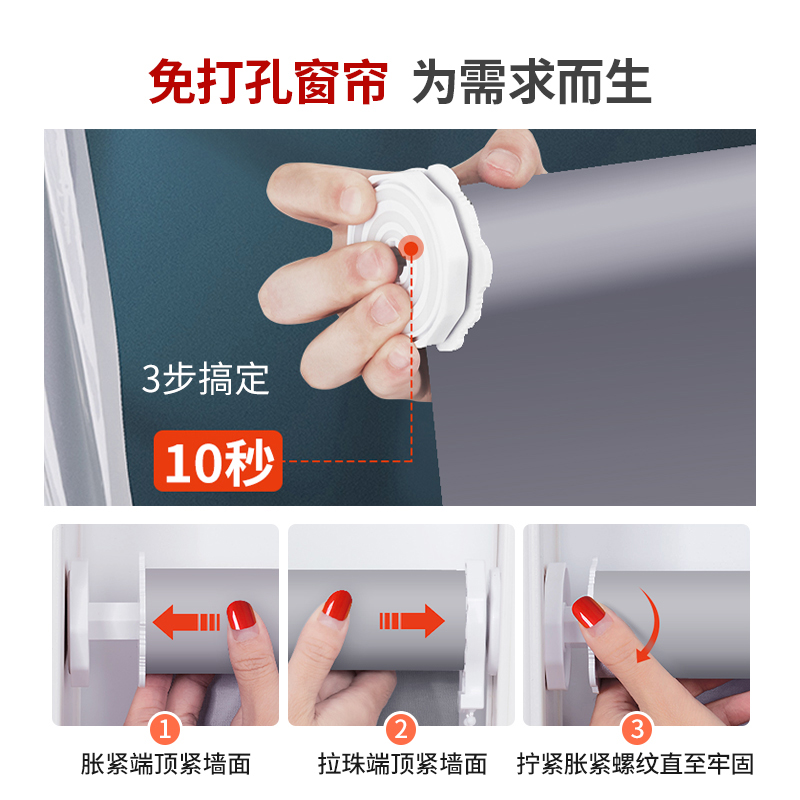 免打孔窗帘 为需求而生

3步搞定

10秒

1
胀紧端顶紧墙面

2
拉珠端顶紧墙面

3
拧紧胀紧螺纹直至牢固