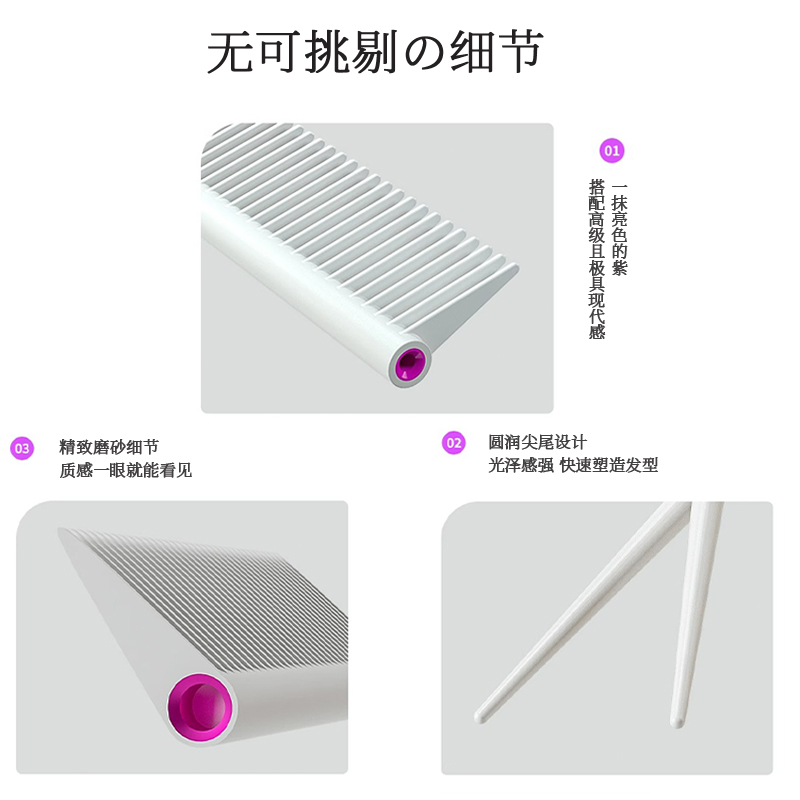 无可挑剔の细节

01
一抹亮色的紫
搭配高级且极具现代感

03
精致磨砂细节
质感一眼就能看见

02
圆润尖尾设计
光泽感强 快速塑造发型