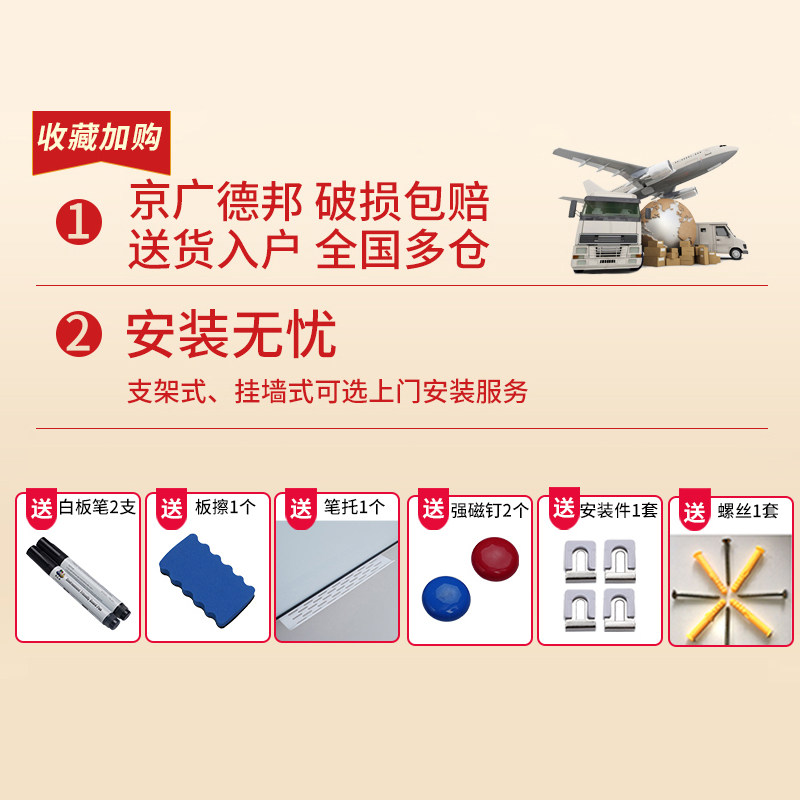 收藏加购

1 京广德邦 破损包赔
送货入户 全国多仓

2 安装无忧

支架式、挂墙式可选上门安装服务

送 白板笔2支

送 板擦1个

送 笔托1个

送 强磁钉2个

送 安装件1套

送 螺丝1套