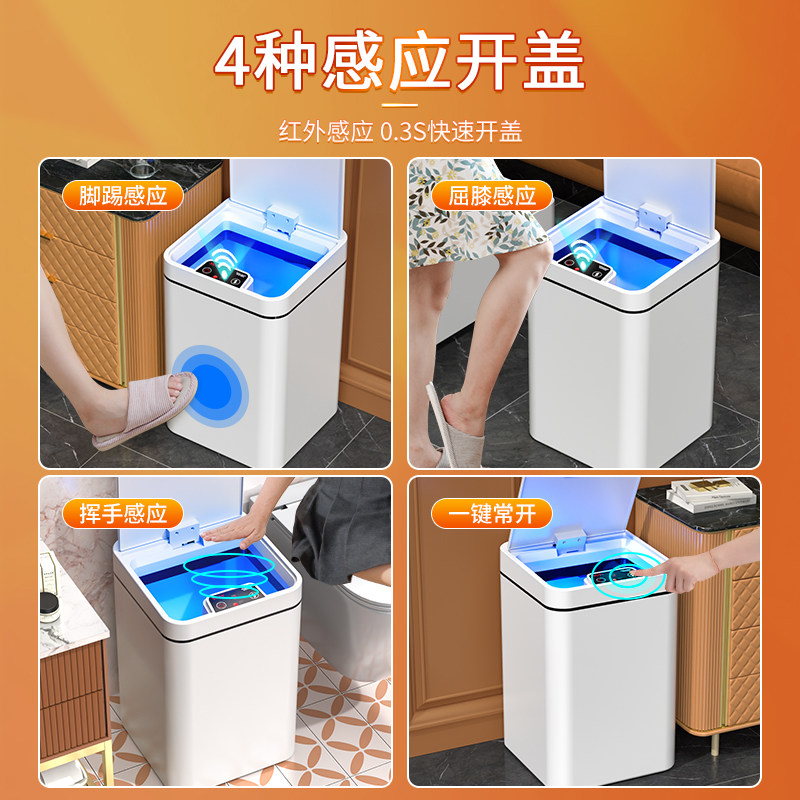 4种感应开盖

红外感应 0.3S快速开盖

脚踢感应

屈膝感应

挥手感应

一键常开