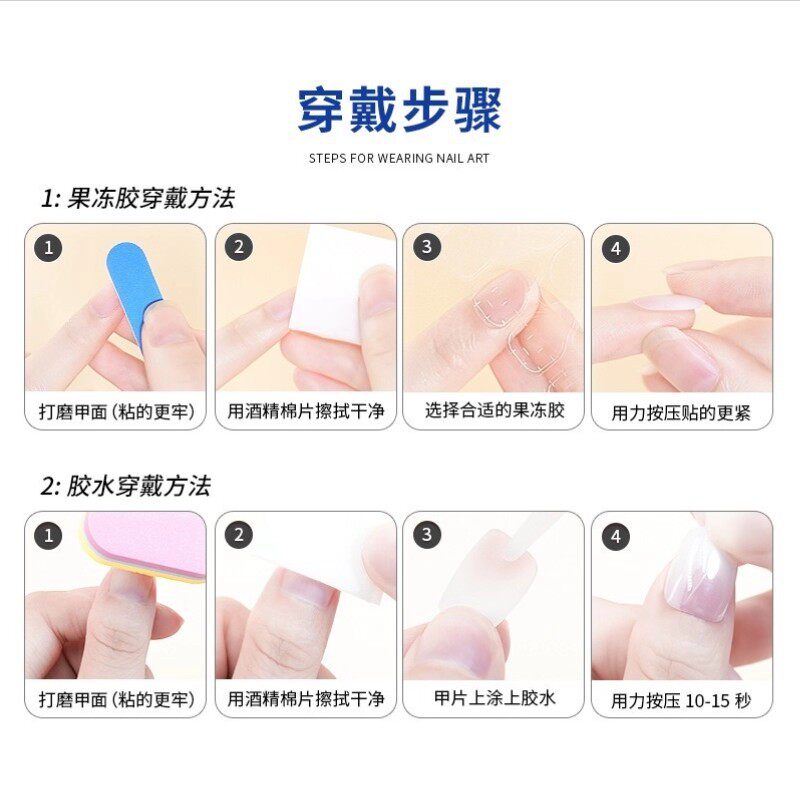 穿戴步骤

STEPS FOR WEARING NAIL ART

1: 果冻胶穿戴方法

1
打磨甲面 (粘的更牢)

2
用酒精棉片擦拭干净

3
选择合适的果冻胶

4
用力按压贴的更紧

2: 胶水穿戴方法

1
打磨甲面 (粘的更牢)

2
用酒精棉片擦拭干净

3
甲片上涂上胶水

4
用力按压 10-15 秒